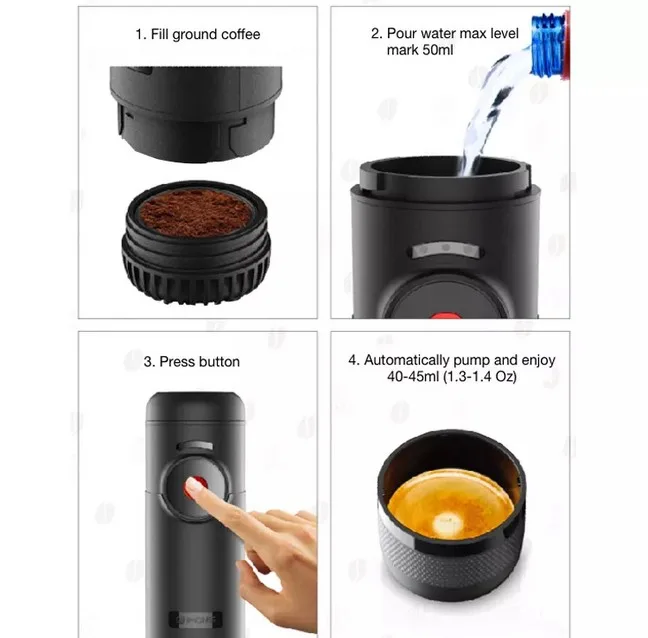 1. Fill ground coffee

2. Pour water max level mark 50ml

3. Press button

4. Automatically pump and enjoy 40-45ml (1.3-1.4 Oz)