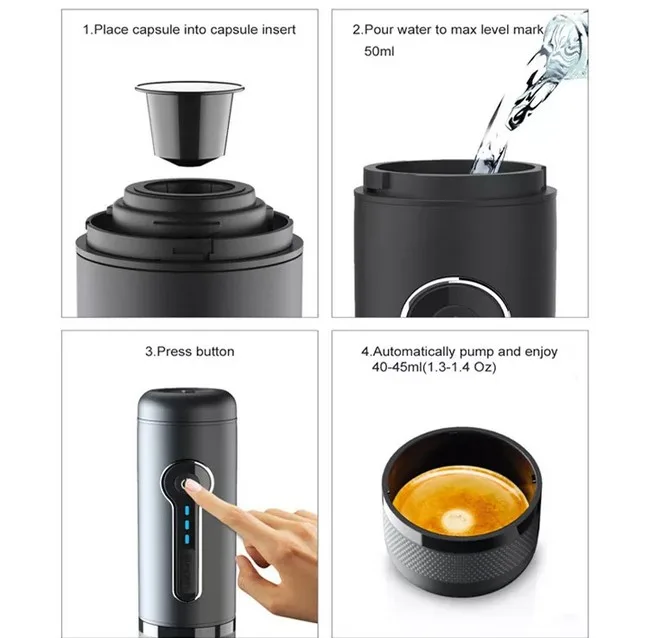 1.Place capsule into capsule insert

2.Pour water to max level mark
50ml

3.Press button

4.Automatically pump and enjoy
40-45ml(1.3-1.4 Oz)