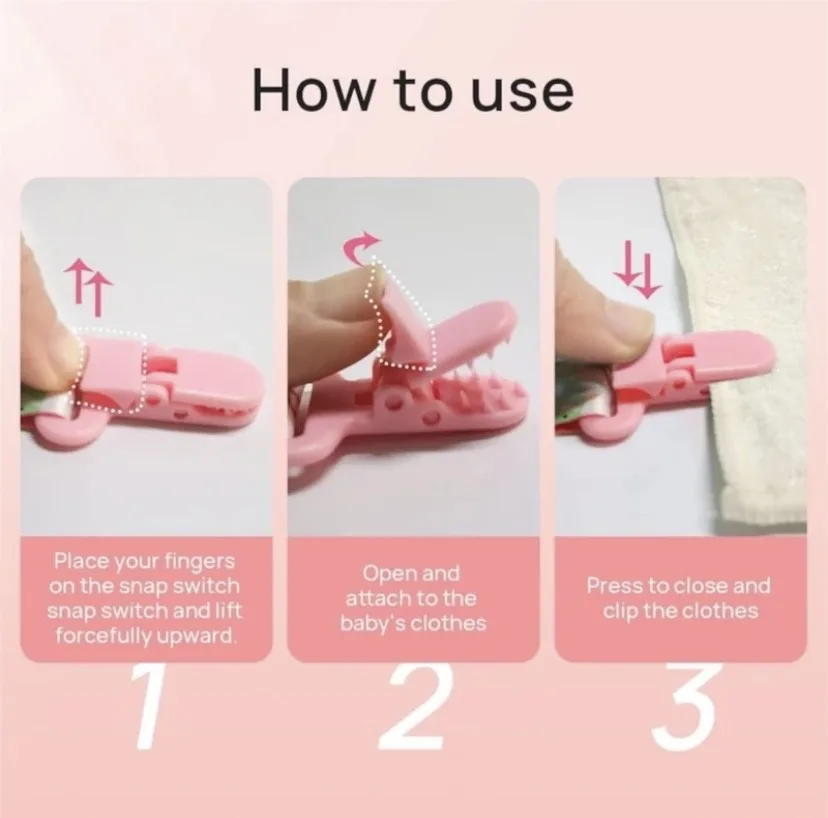 How to use

Place your fingers on the snap switch snap switch and lift forcefully upward.

1

Open and attach to the baby's clothes

2

Press to close and clip the clothes

3