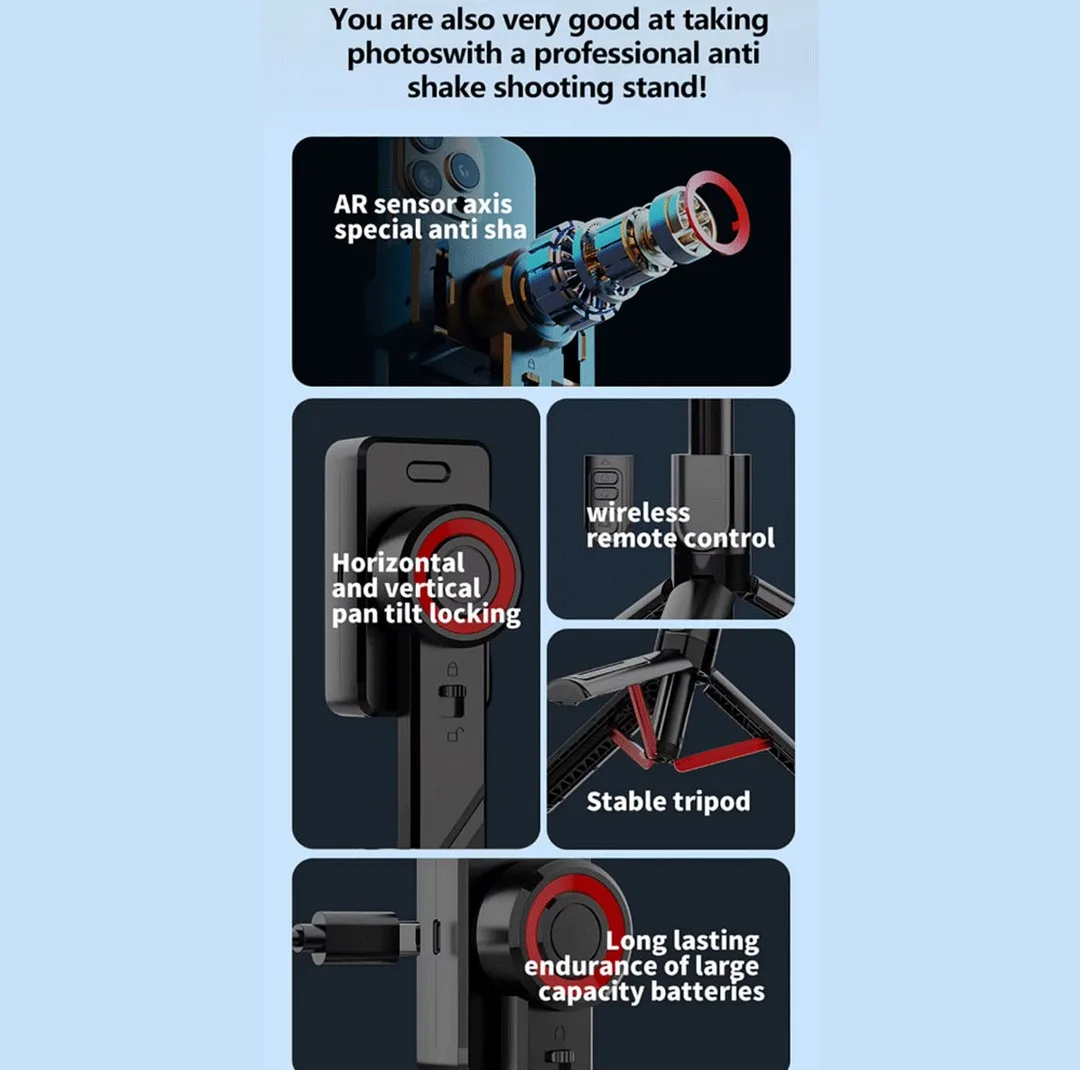 You are also very good at taking photoswith a professional anti shake shooting stand!

AR sensor axis special anti sha

Horizontal and vertical pan tilt locking

wireless remote control

Stable tripod

Long lasting endurance of large capacity batteries