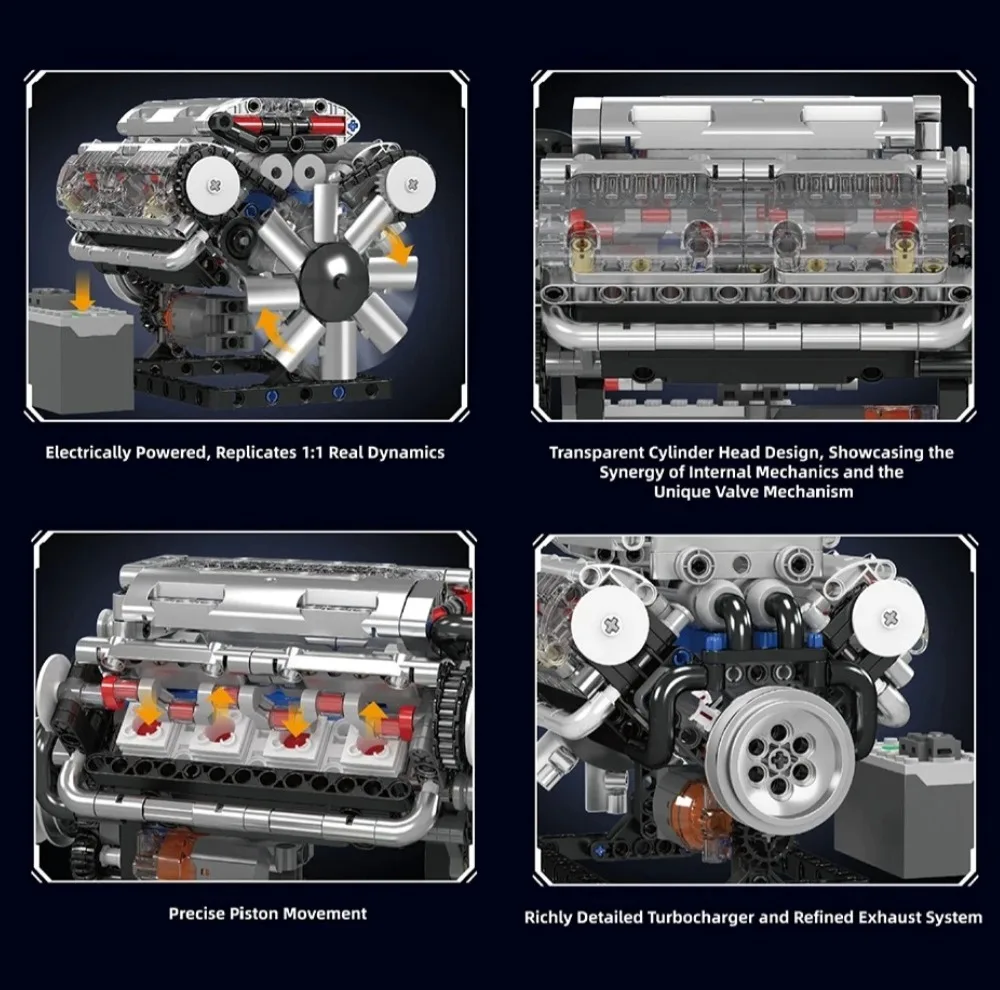 Electrically Powered, Replicates 1:1 Real Dynamics

Transparent Cylinder Head Design, Showcasing the Synergy of Internal Mechanics and the Unique Valve Mechanism

Precise Piston Movement

Richly Detailed Turbocharger and Refined Exhaust System