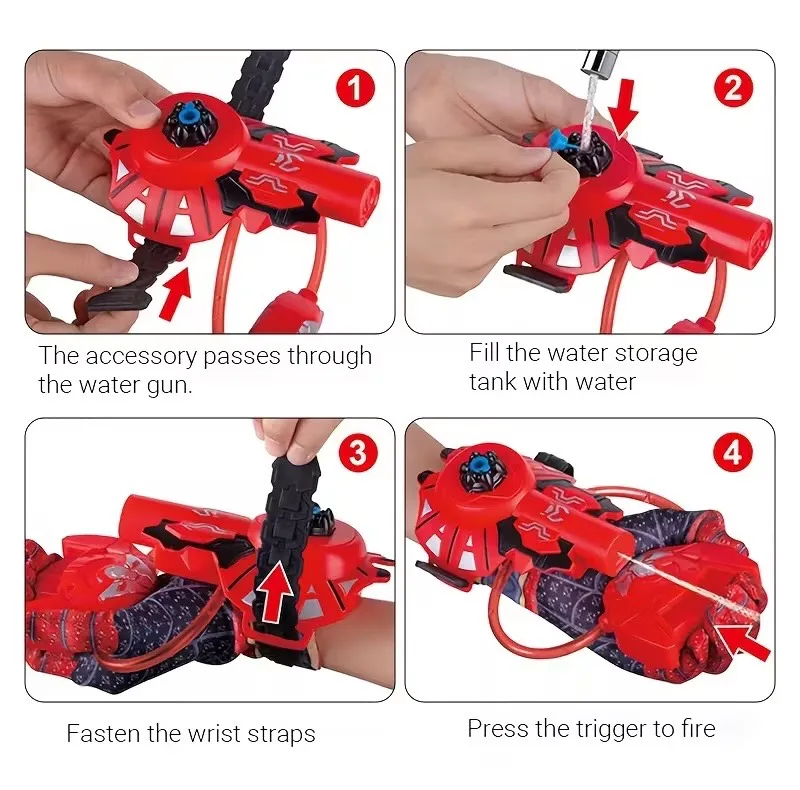 1

The accessory passes through the water gun.

2

Fill the water storage tank with water

3

Fasten the wrist straps

4

Press the trigger to fire