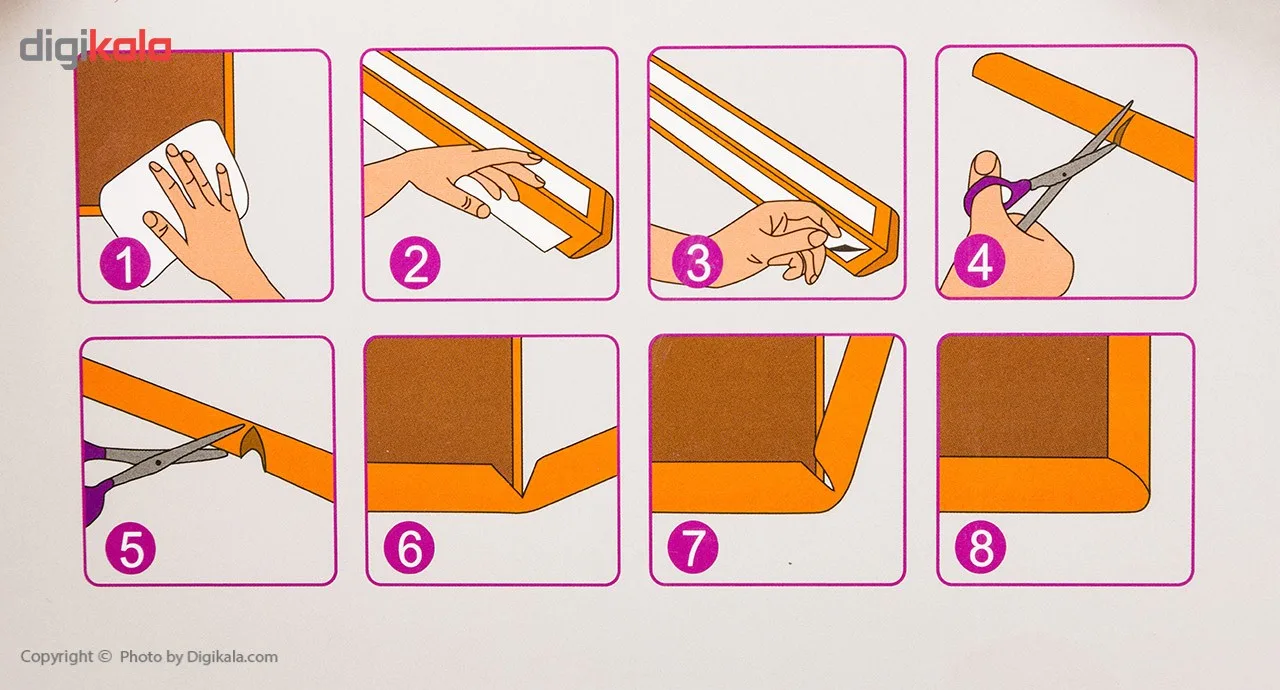 digikala

1

2

3

4

5

6

7

8

Copyright © Photo by Digikala.com