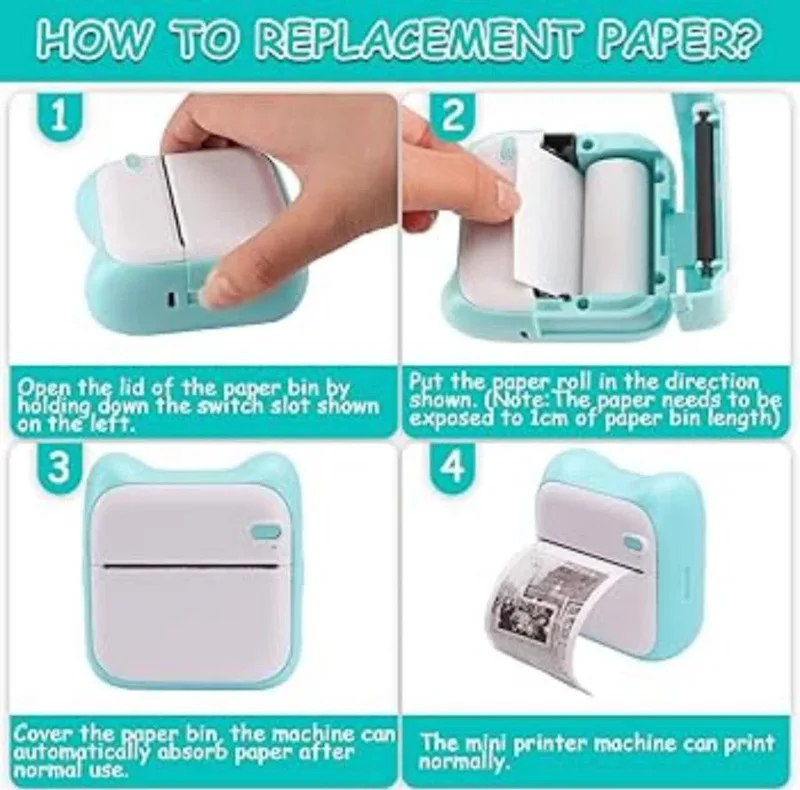 HOW TO REPLACEMENT PAPER?

1

Open the lid of the paper bin by holding down the switch slot shown on the left.

2

Put the paper roll in the direction shown. (Note:The paper needs to be exposed to 1cm of paper bin length)

3

Cover the paper bin, the machine can automatically absorb paper after normal use.

4

The mini printer machine can print normally.