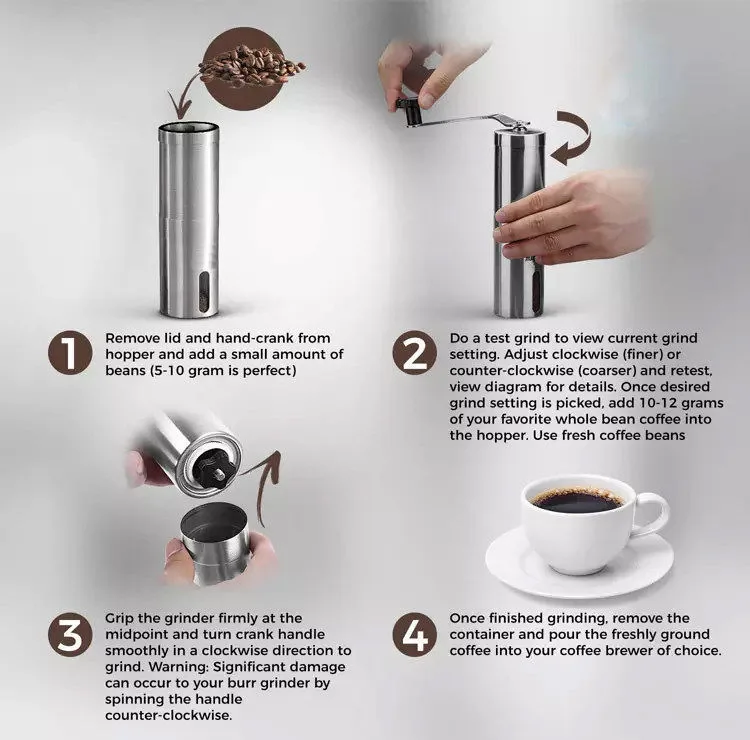 1

Remove lid and hand-crank from hopper and add a small amount of beans (5-10 gram is perfect)

2

Do a test grind to view current grind setting. Adjust clockwise (finer) or counter-clockwise (coarser) and retest, view diagram for details. Once desired grind setting is picked, add 10-12 grams of your favorite whole bean coffee into the hopper. Use fresh coffee beans

3

Grip the grinder firmly at the midpoint and turn crank handle smoothly in a clockwise direction to grind. Warning: Significant damage can occur to your burr grinder by spinning the handle counter-clockwise.

4

Once finished grinding, remove the container and pour the freshly ground coffee into your coffee brewer of choice.