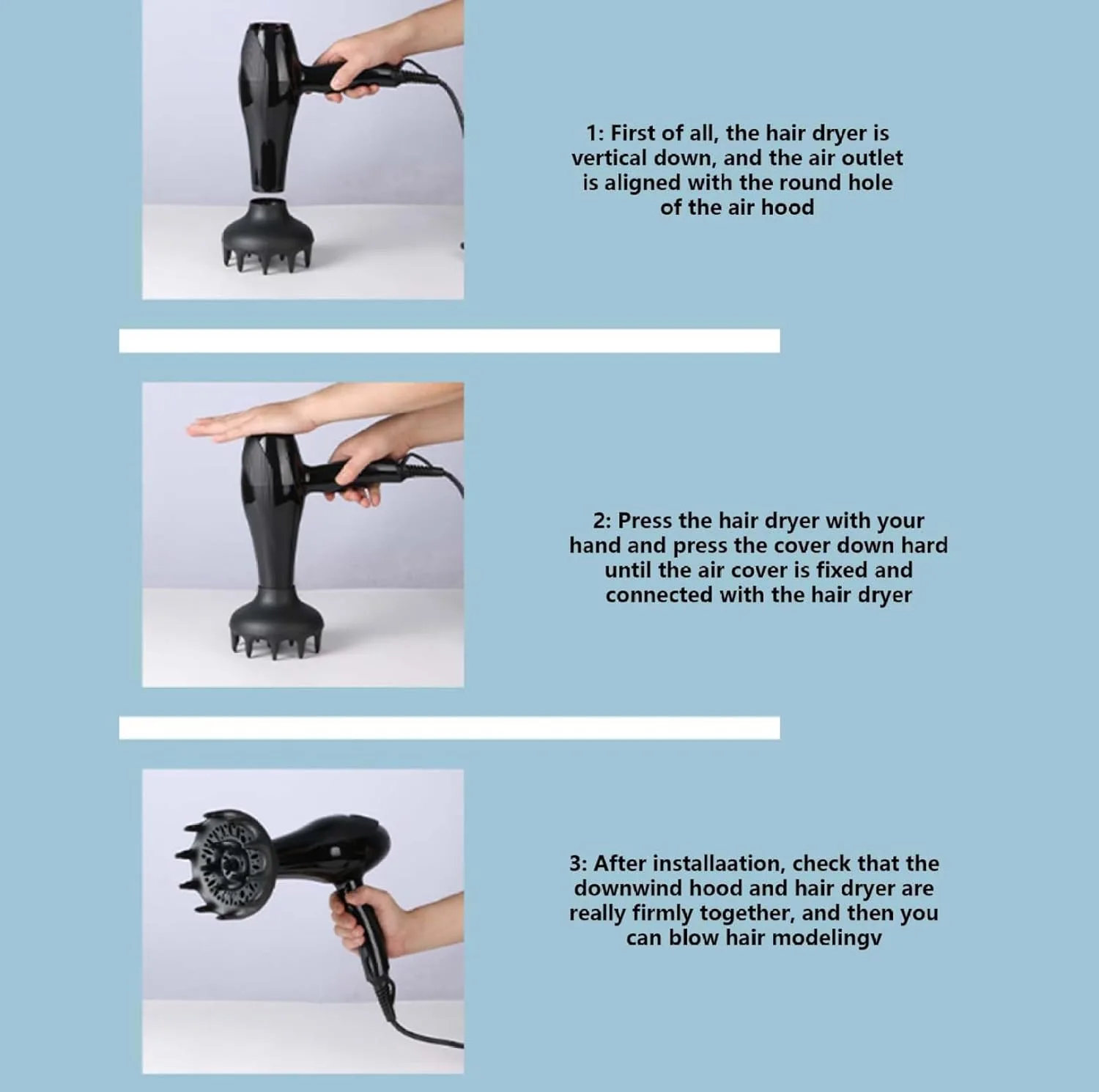 1: First of all, the hair dryer is vertical down, and the air outlet is aligned with the round hole of the air hood

2: Press the hair dryer with your hand and press the cover down hard until the air cover is fixed and connected with the hair dryer

3: After installaation, check that the downwind hood and hair dryer are really firmly together, and then you can blow hair modelingv