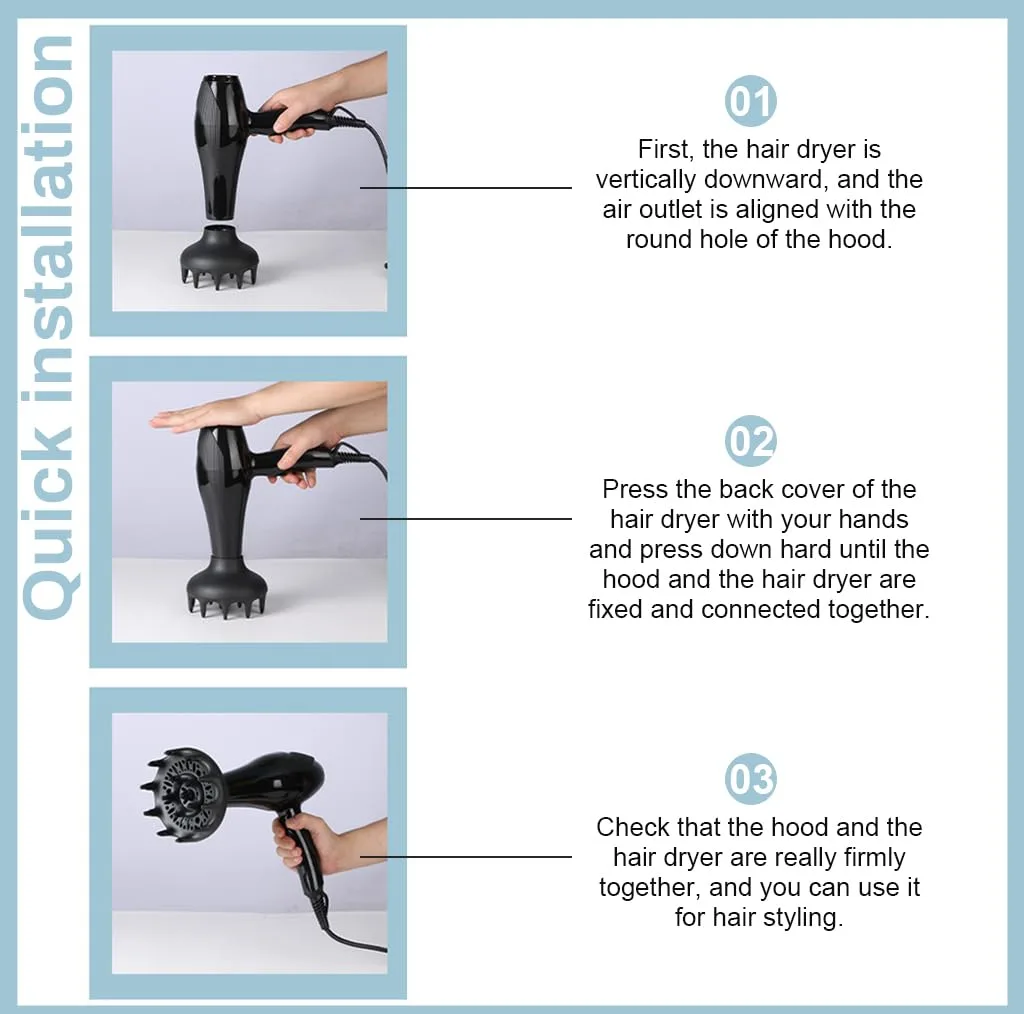 Quick installation

01

First, the hair dryer is vertically downward, and the air outlet is aligned with the round hole of the hood.

02

Press the back cover of the hair dryer with your hands and press down hard until the hood and the hair dryer are fixed and connected together.

03

Check that the hood and the hair dryer are really firmly together, and you can use it for hair styling.