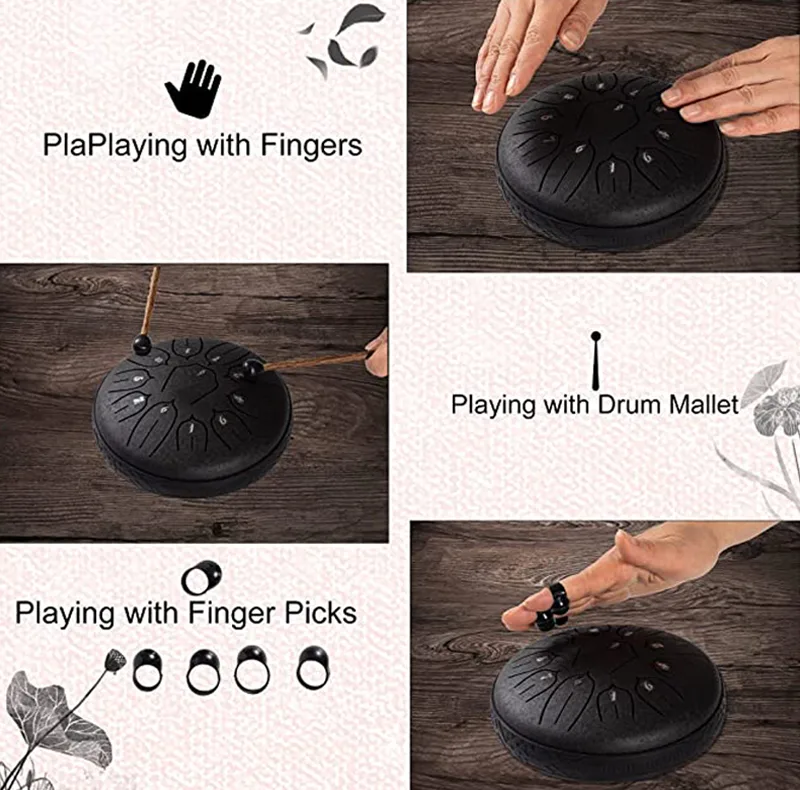 PlaPlaying with Fingers

Playing with Drum Mallet

Playing with Finger Picks