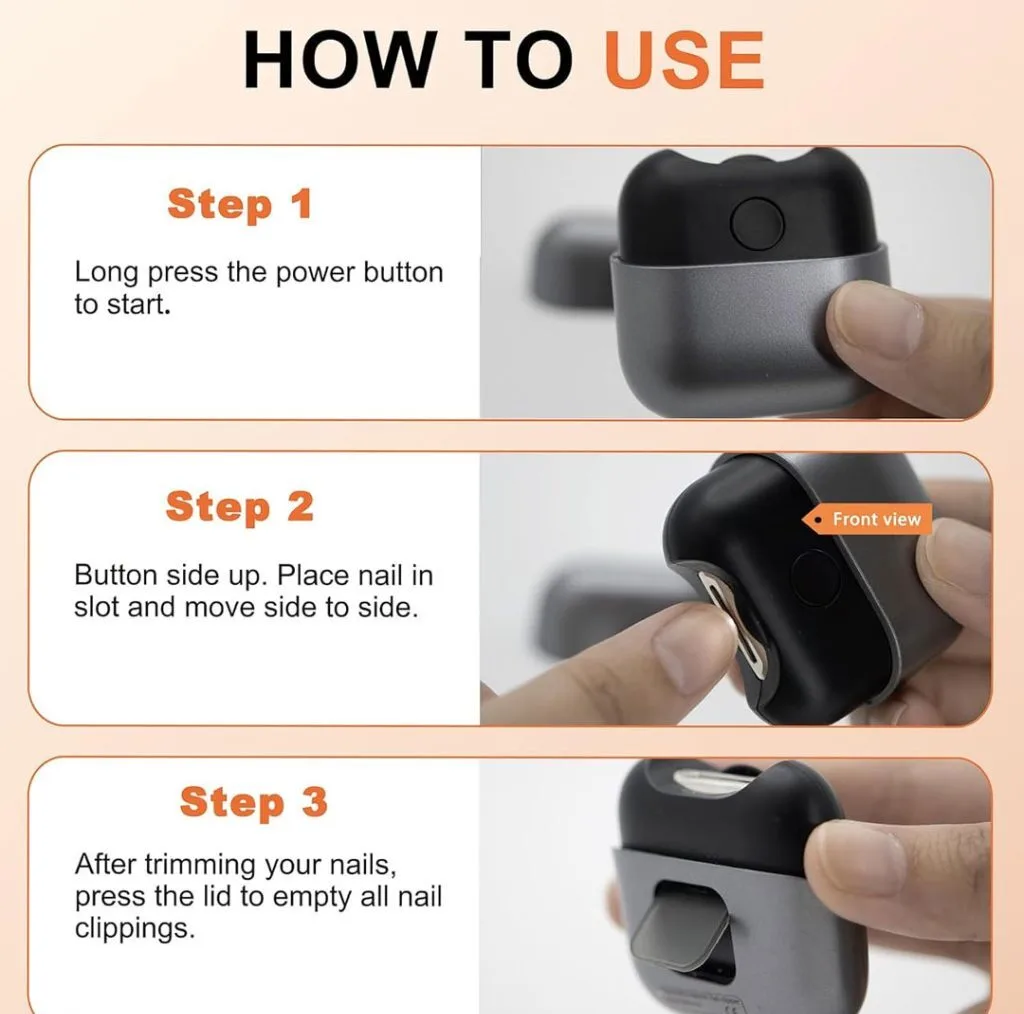 HOW TO USE

Step 1

Long press the power button to start.

Step 2

Button side up. Place nail in slot and move side to side.

Front view

Step 3

After trimming your nails, press the lid to empty all nail clippings.