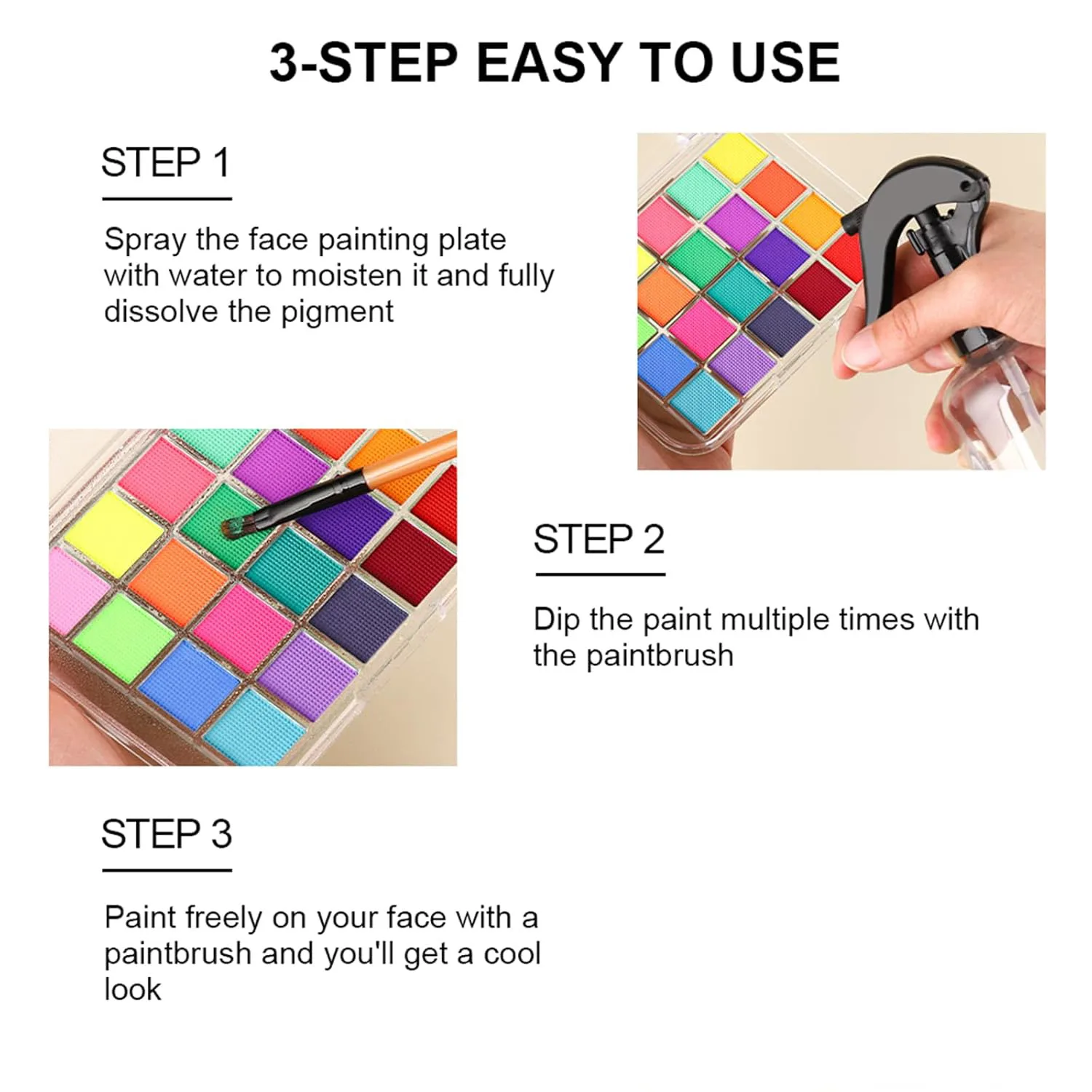 3-STEP EASY TO USE

STEP 1

Spray the face painting plate with water to moisten it and fully dissolve the pigment

STEP 2

Dip the paint multiple times with the paintbrush

STEP 3

Paint freely on your face with a paintbrush and you'll get a cool look