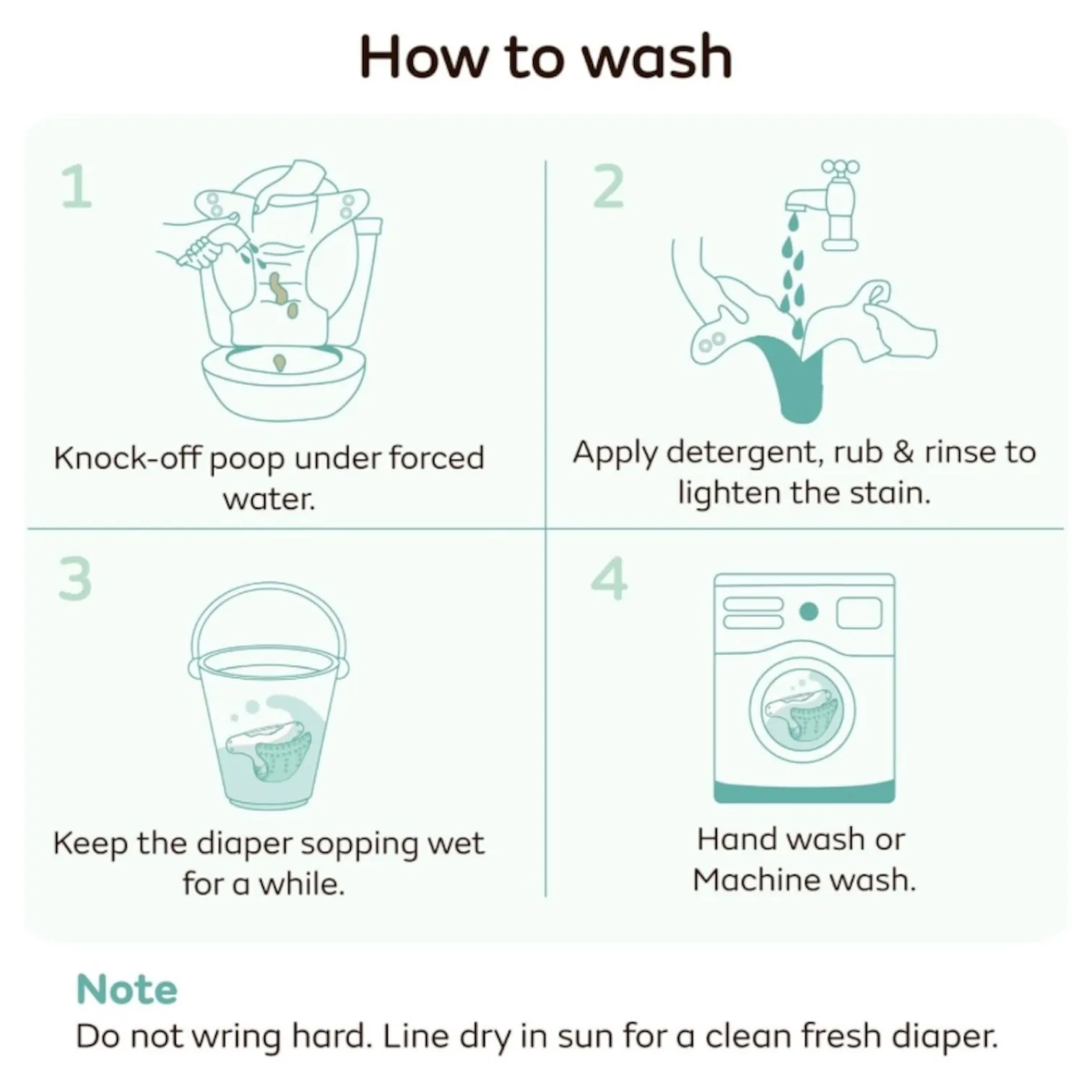 How to wash

1

Knock-off poop under forced water.

2

Apply detergent, rub & rinse to lighten the stain.

3

Keep the diaper sopping wet for a while.

4

Hand wash or Machine wash.

Note
Do not wring hard. Line dry in sun for a clean fresh diaper.