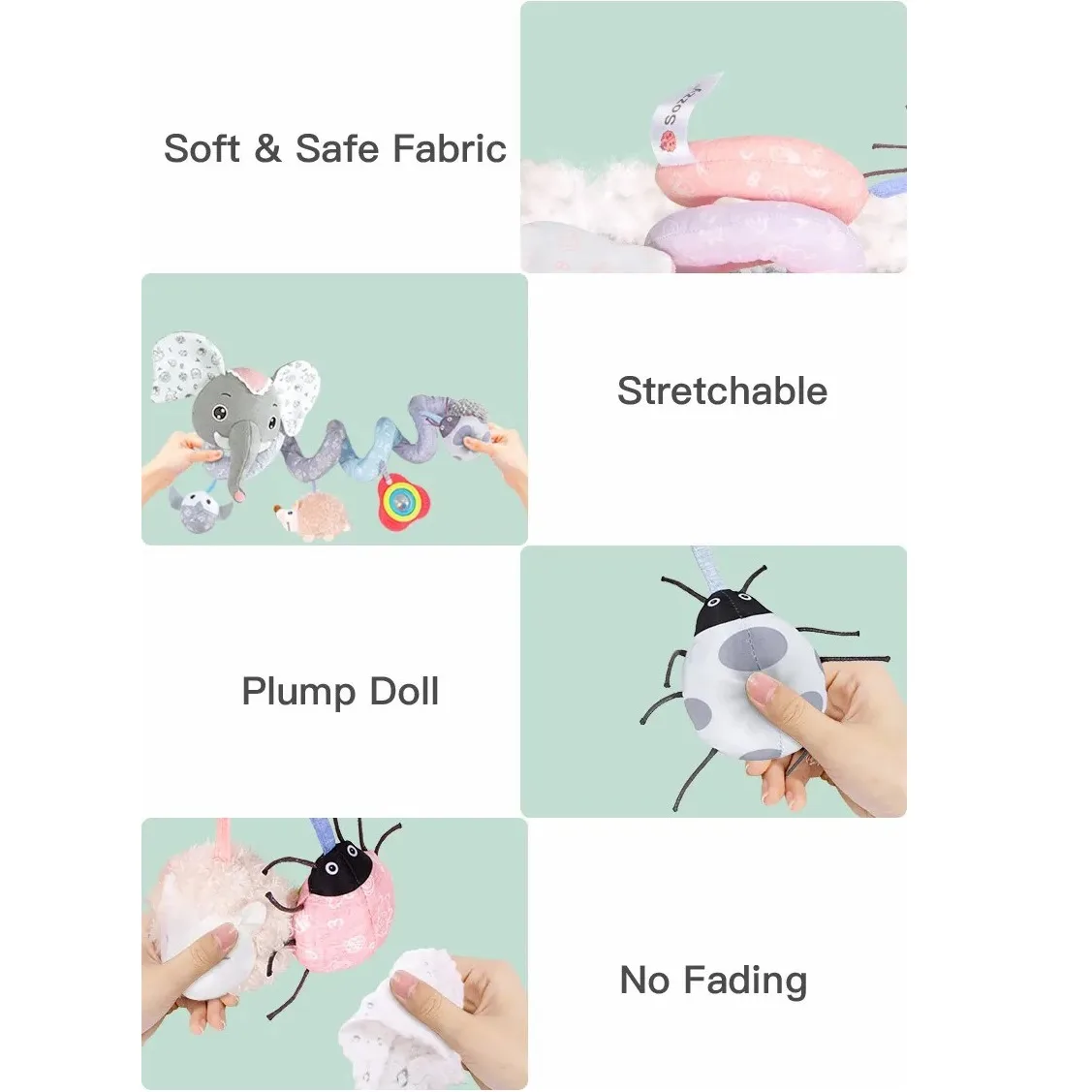 Soft & Safe Fabric

Sozzy

Stretchable

Plump Doll

No Fading