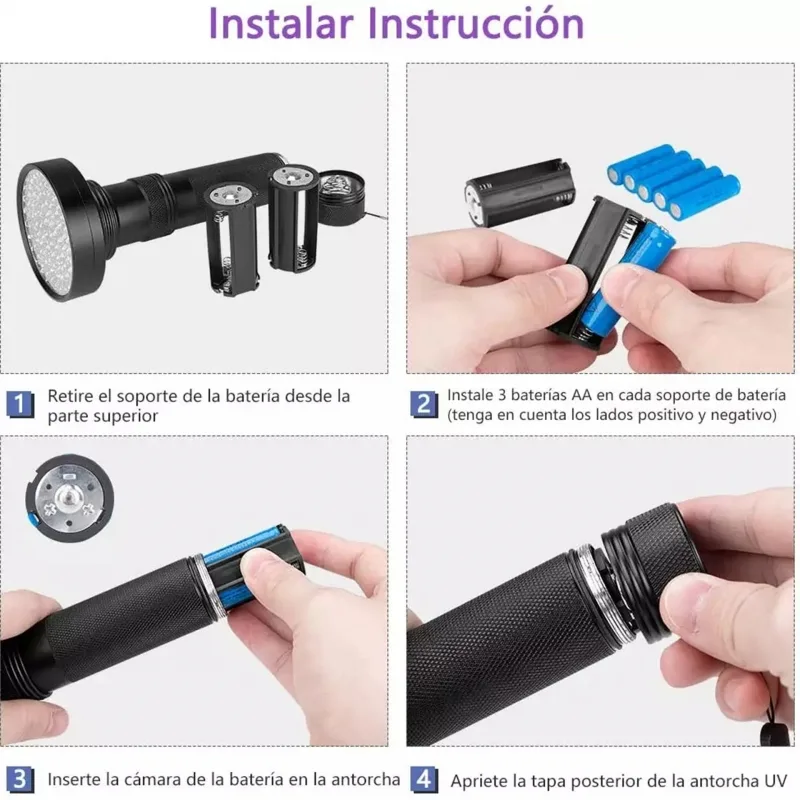 Instalar Instrucción

1 Retire el soporte de la batería desde la parte superior

2 Instale 3 baterías AA en cada soporte de batería (tenga en cuenta los lados positivo y negativo)

3 Inserte la cámara de la batería en la antorcha

4 Apriete la tapa posterior de la antorcha UV