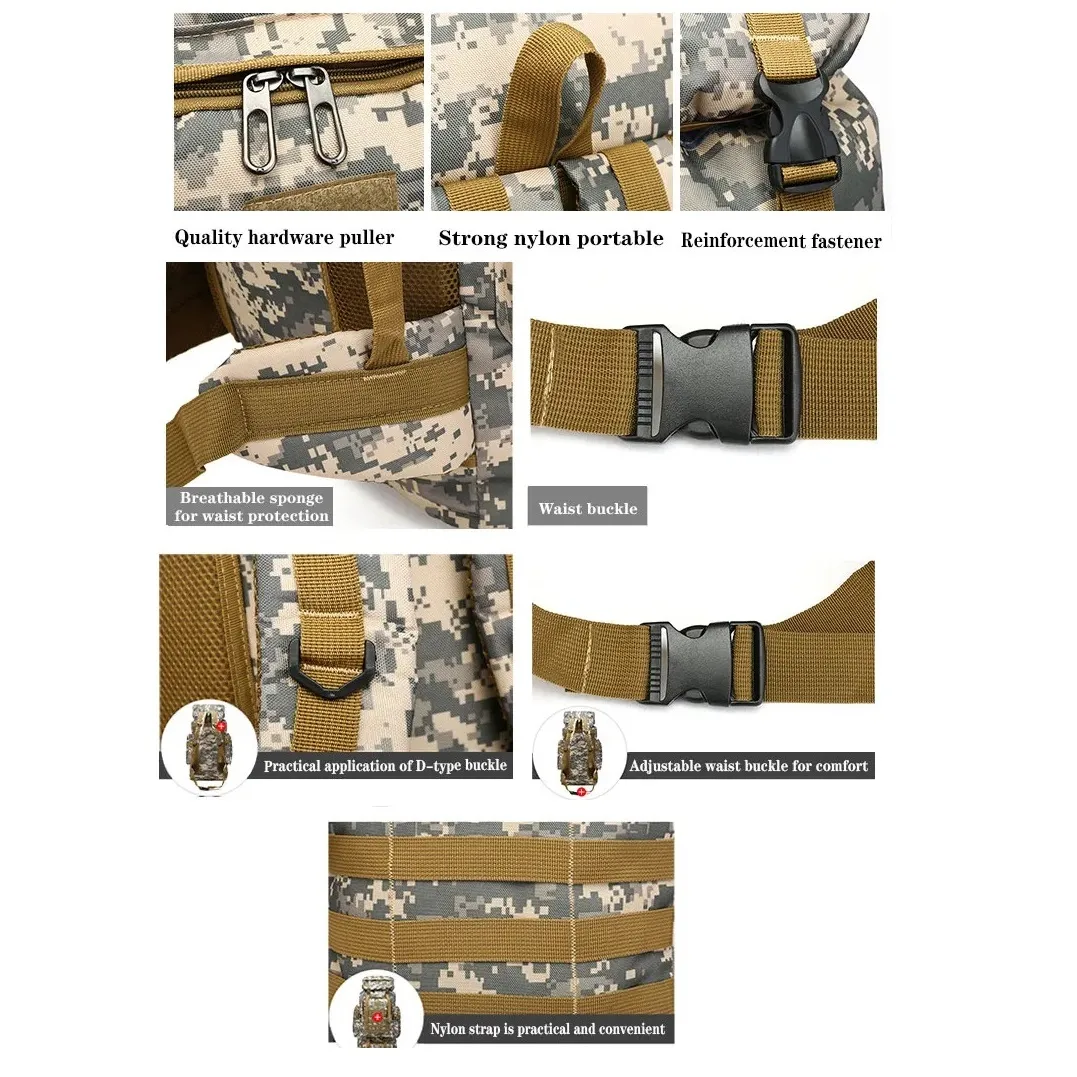 Quality hardware puller

Strong nylon portable

Reinforcement fastener

Breathable sponge for waist protection

Waist buckle

Practical application of D-type buckle

Adjustable waist buckle for comfort

Nylon strap is practical and convenient