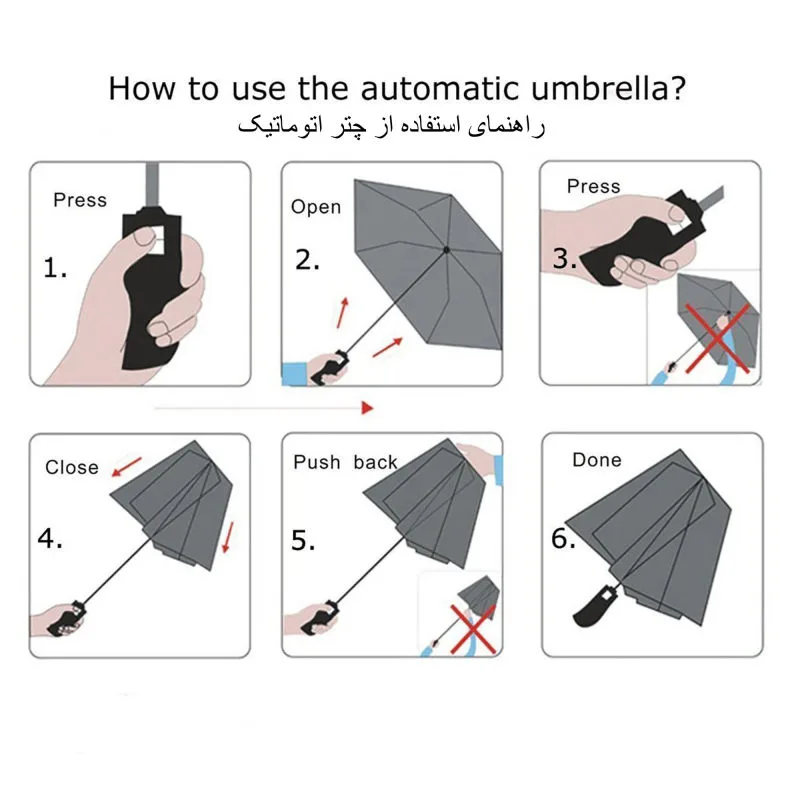 How to use the automatic umbrella?
راهنمای استفاده از چتر اتوماتیک

Press
1.

Open
2.

Press
3.

Close
4.

Push back
5.

Done
6.