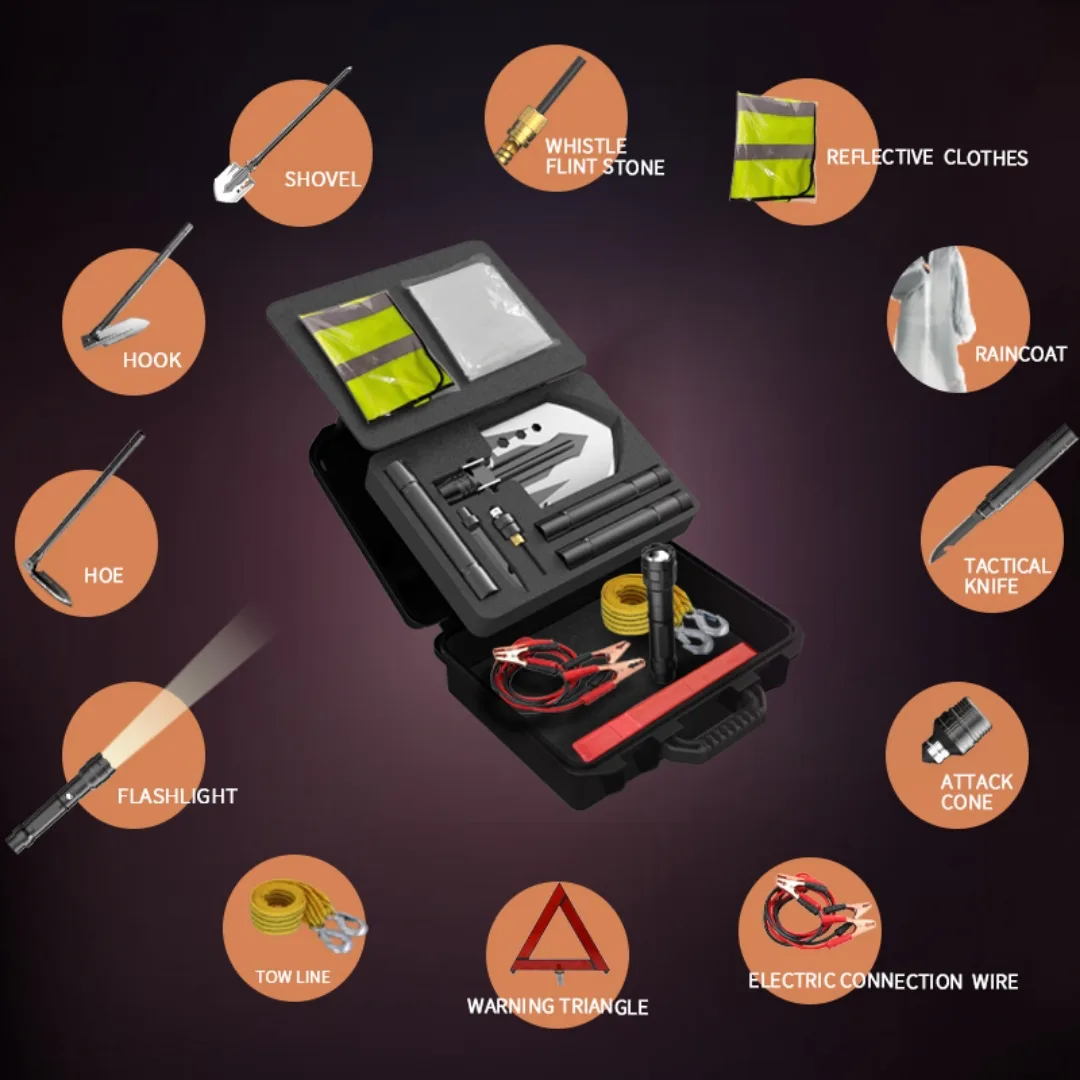 SHOVEL

WHISTLE
FLINT STONE

REFLECTIVE CLOTHES

HOOK

RAINCOAT

HOE

TACTICAL
KNIFE

FLASHLIGHT

ATTACK
CONE

TOW LINE

WARNING TRIANGLE

ELECTRIC CONNECTION WIRE