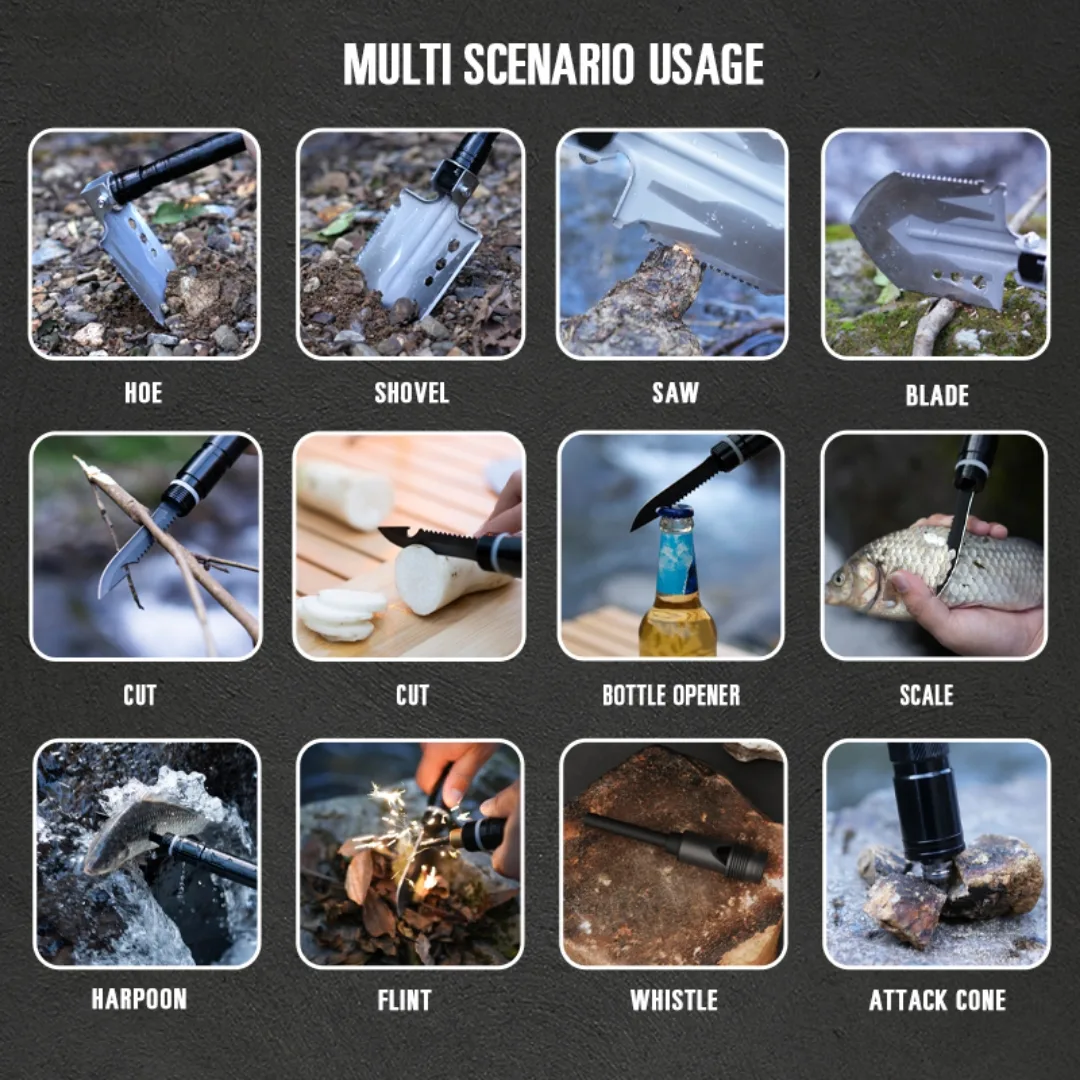 MULTI SCENARIO USAGE

HOE

SHOVEL

SAW

BLADE

CUT

CUT

BOTTLE OPENER

SCALE

HARPOON

FLINT

WHISTLE

ATTACK CONE