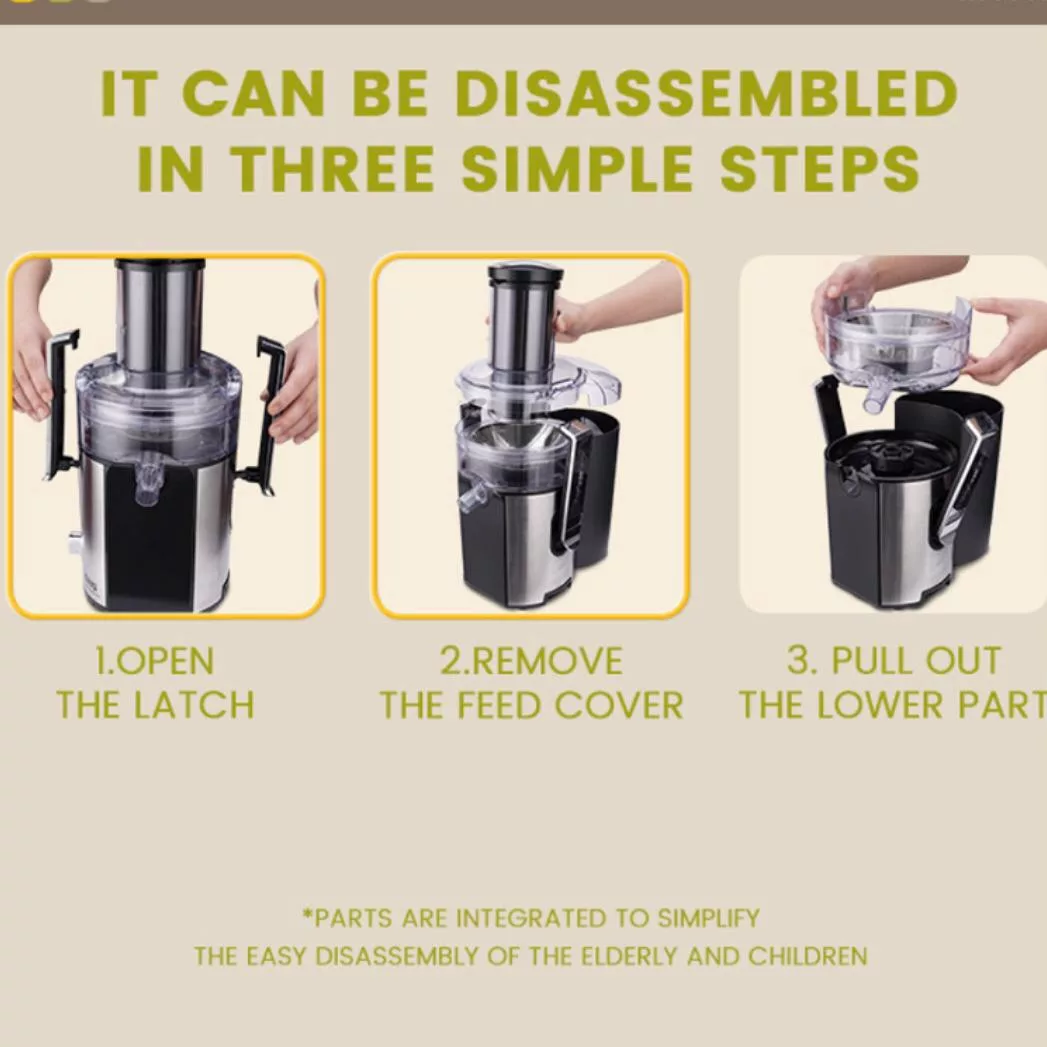 IT CAN BE DISASSEMBLED IN THREE SIMPLE STEPS

1.OPEN THE LATCH

2.REMOVE THE FEED COVER

3. PULL OUT THE LOWER PART

*PARTS ARE INTEGRATED TO SIMPLIFY THE EASY DISASSEMBLY OF THE ELDERLY AND CHILDREN