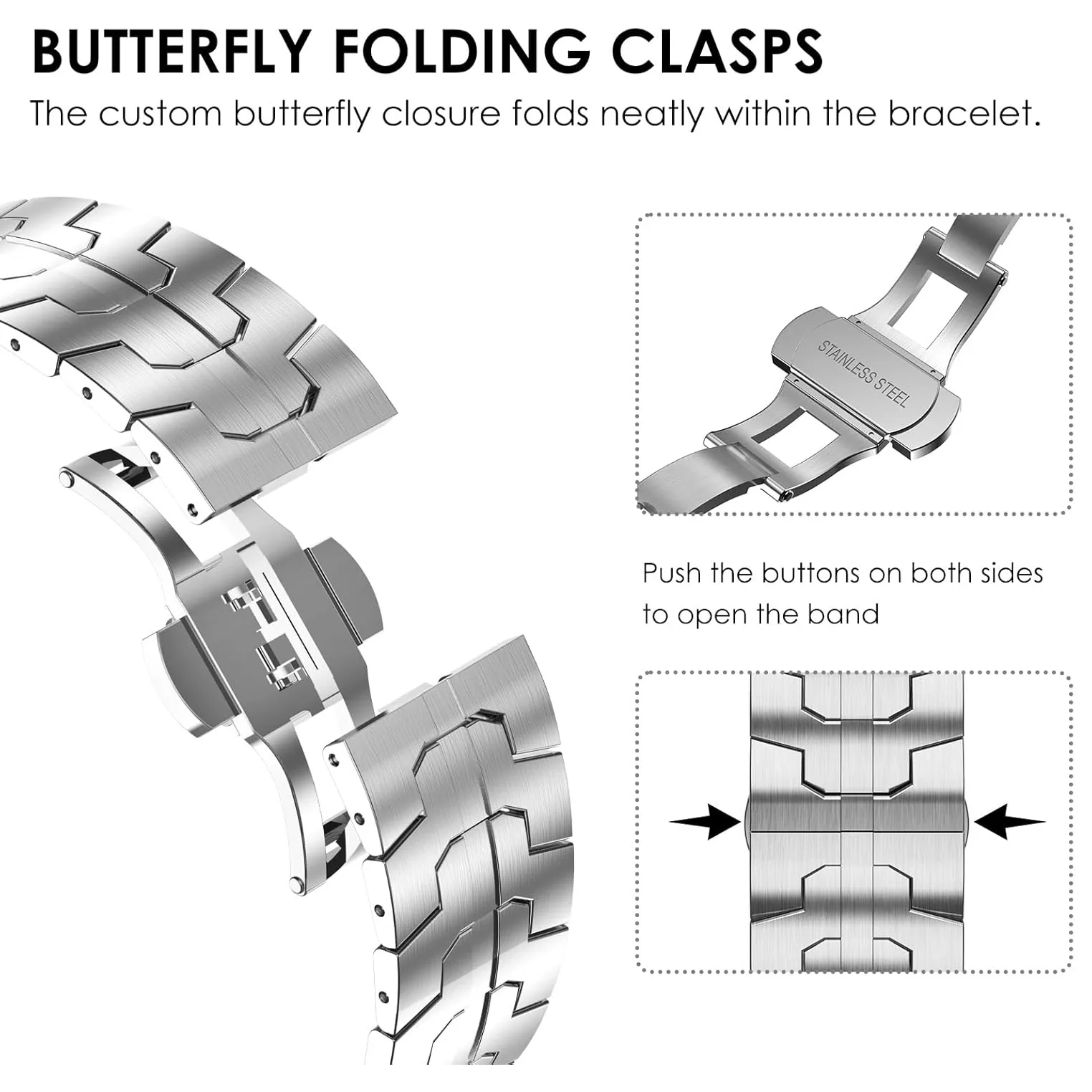 BUTTERFLY FOLDING CLASPS

The custom butterfly closure folds neatly within the bracelet.

STAINLESS STEEL

Push the buttons on both sides to open the band