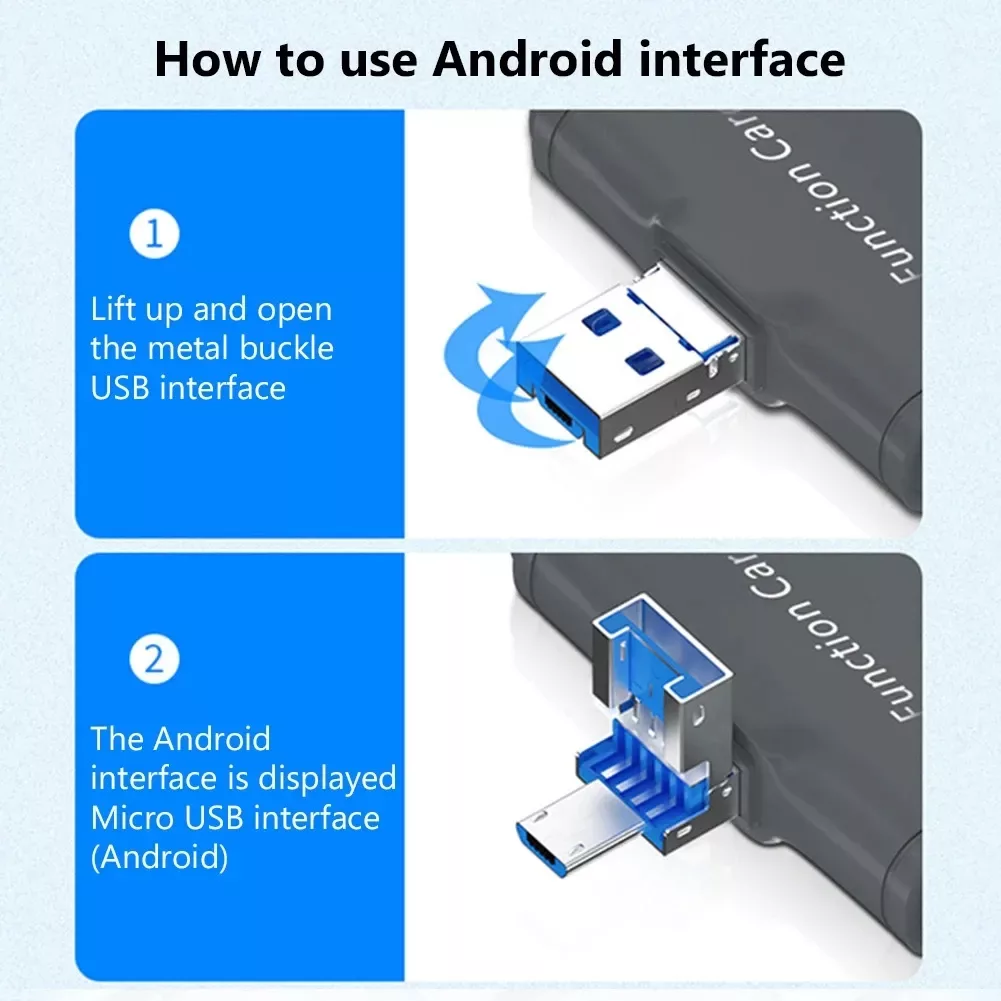 How to use Android interface

1

Lift up and open the metal buckle USB interface

Function Car

2

The Android interface is displayed Micro USB interface (Android)

Function Car