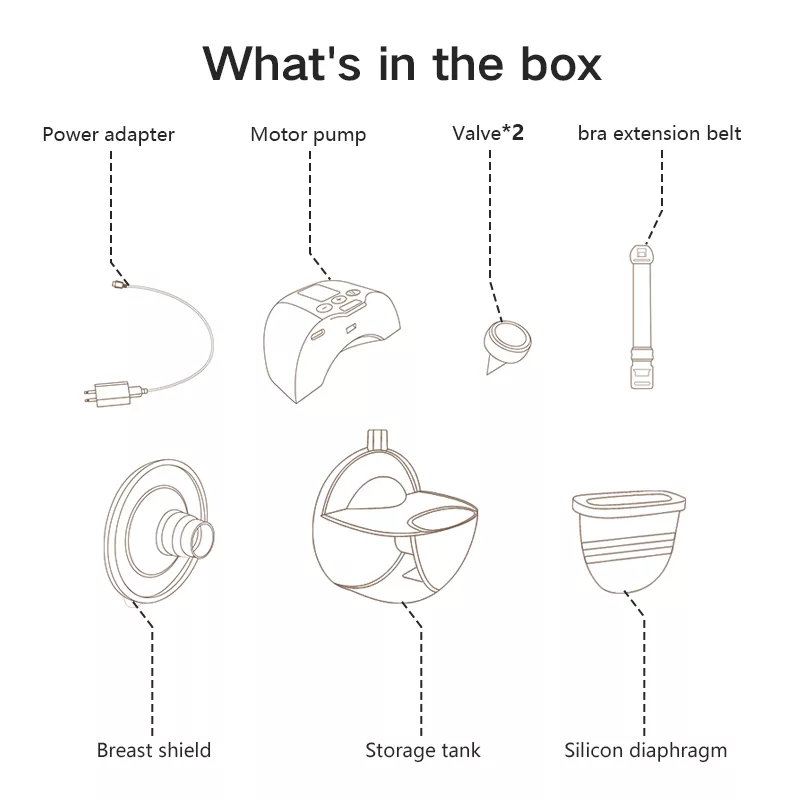 What's in the box

Power adapter

Motor pump

Valve*2

bra extension belt

Breast shield

Storage tank

Silicon diaphragm