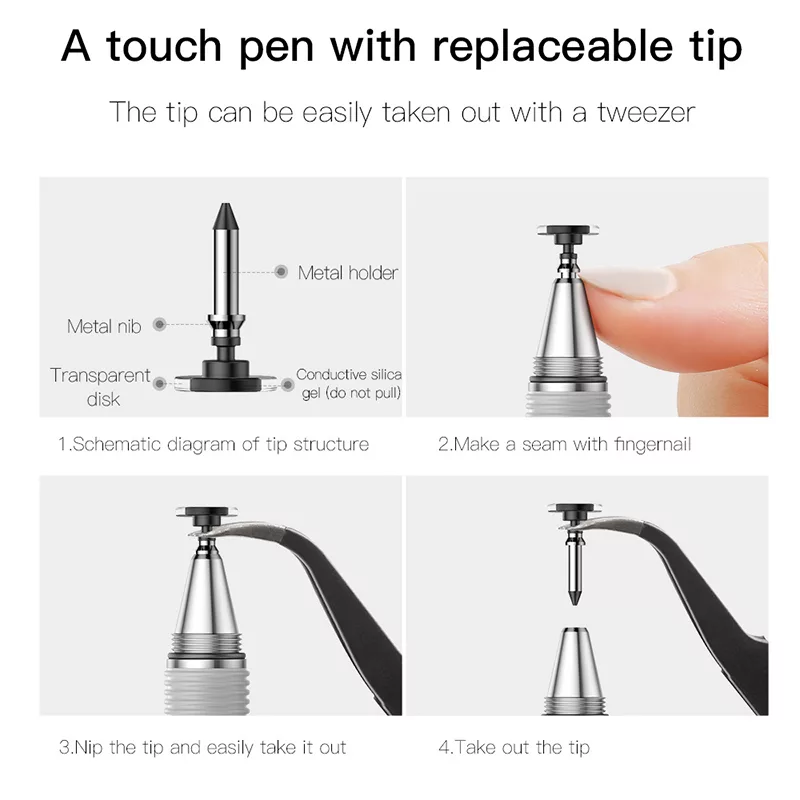 A touch pen with replaceable tip

The tip can be easily taken out with a tweezer

Metal holder

Metal nib

Transparent disk

Conductive silica gel (do not pull)

1.Schematic diagram of tip structure

2.Make a seam with fingernail

3.Nip the tip and easily take it out

4.Take out the tip