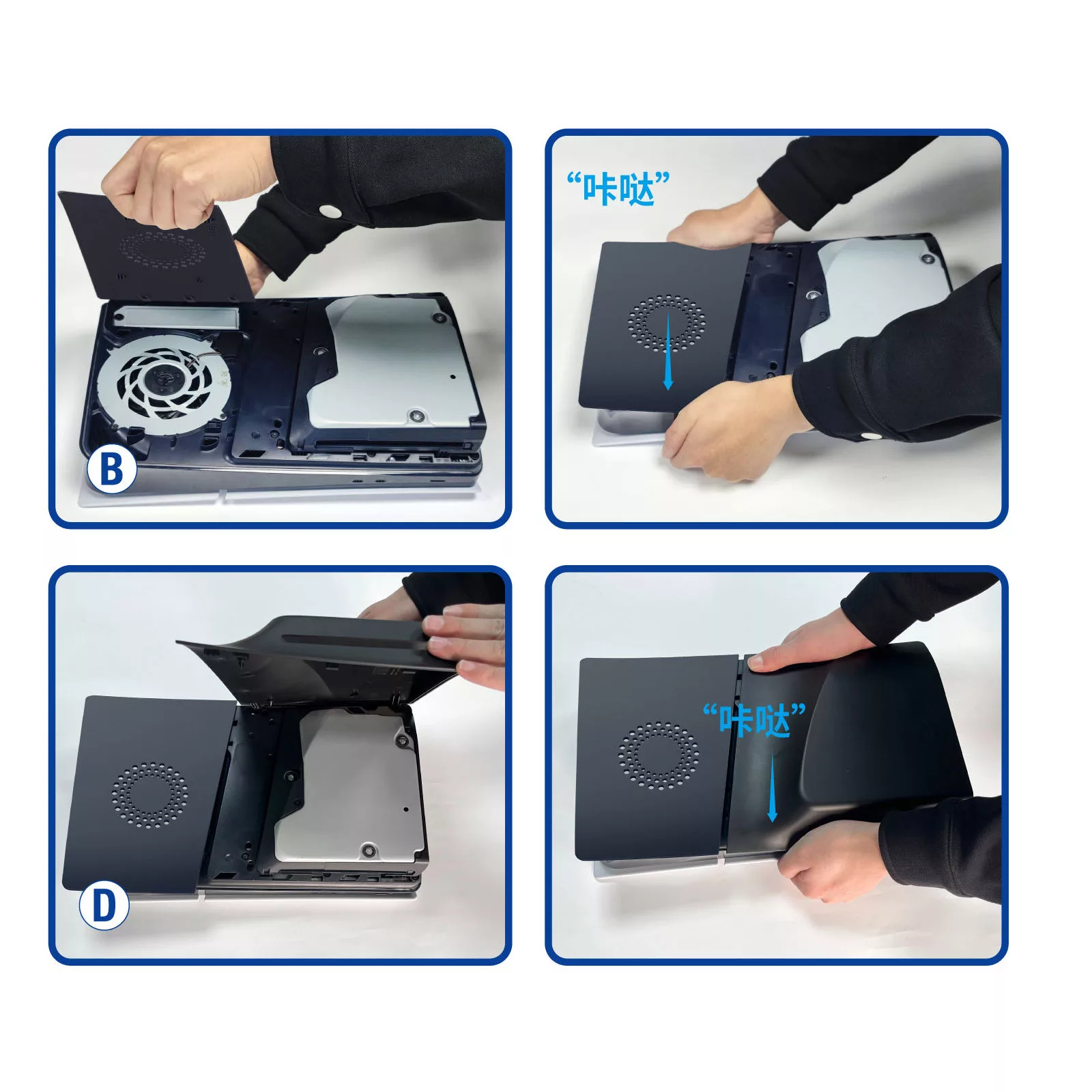 B

“咔哒”

D

“咔哒”