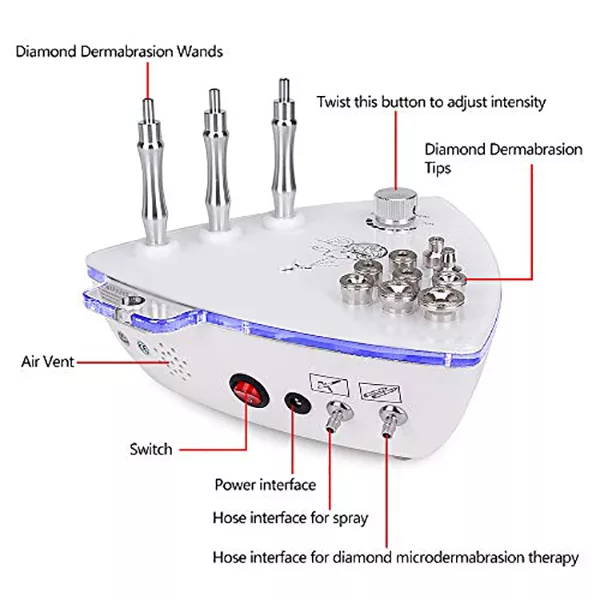 Diamond Dermabrasion Wands

Twist this button to adjust intensity

Diamond Dermabrasion Tips

Air Vent

Switch

Power interface

Hose interface for spray

Hose interface for diamond microdermabrasion therapy