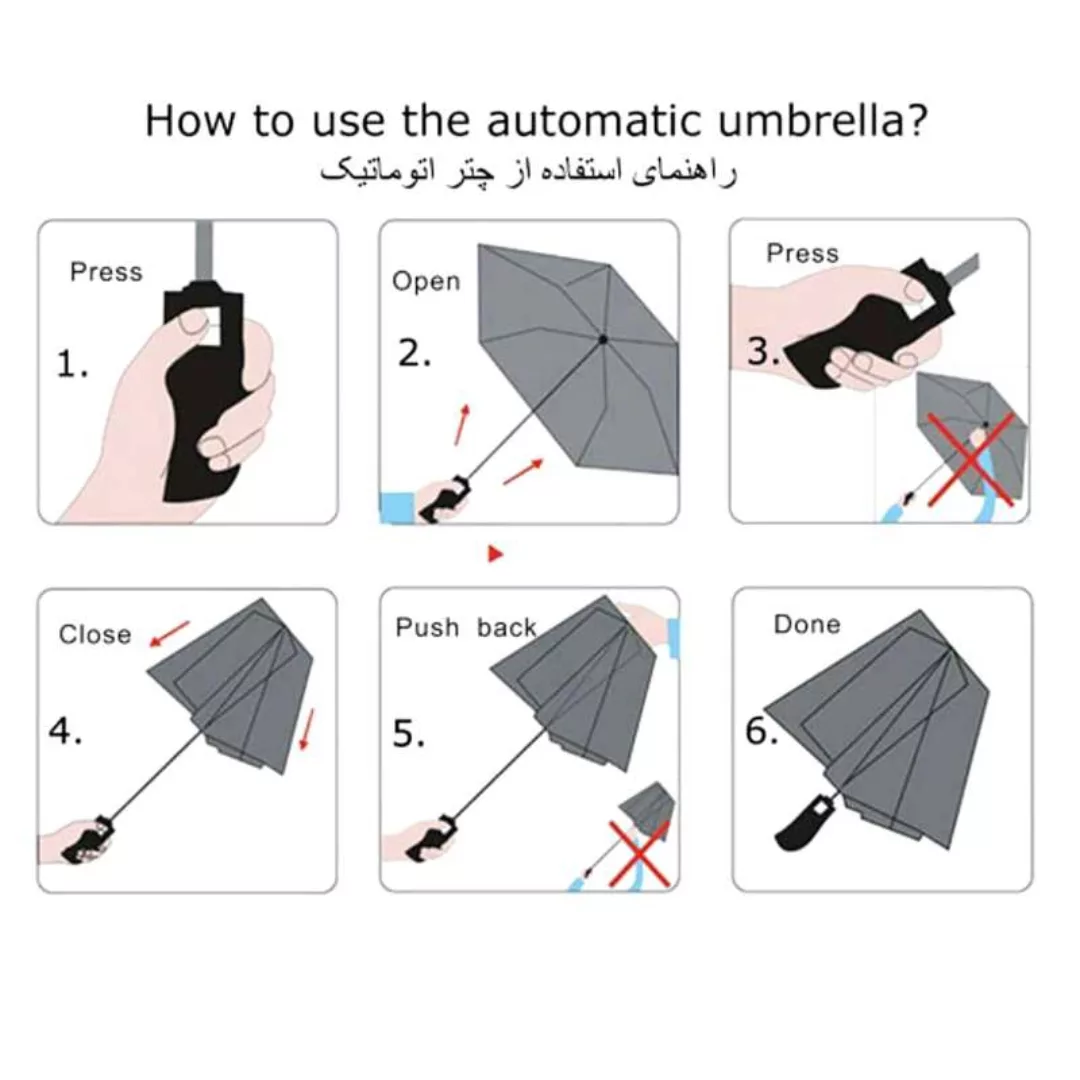 How to use the automatic umbrella?
راهنمای استفاده از چتر اتوماتیک

Press
1.

Open
2.

Press
3.

Close
4.

Push back
5.

Done
6.