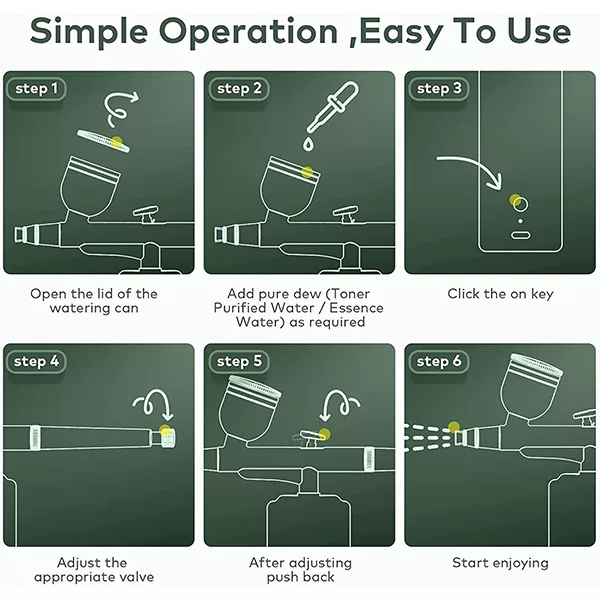 Simple Operation ,Easy To Use

step 1

Open the lid of the watering can

step 2

Add pure dew (Toner Purified Water / Essence Water) as required

step 3

Click the on key

step 4

Adjust the appropriate valve

step 5

After adjusting push back

step 6

Start enjoying