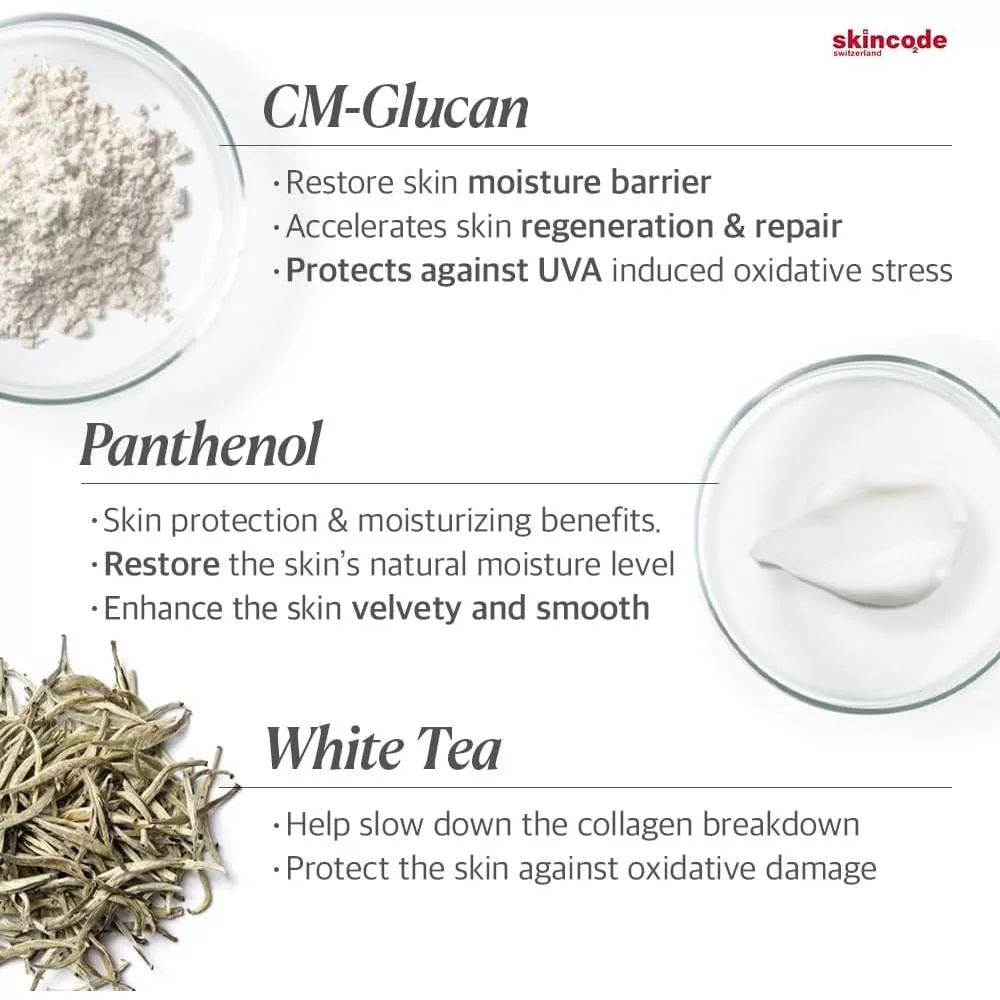 skincode
switzerland

CM-Glucan

· Restore skin moisture barrier
· Accelerates skin regeneration & repair
· Protects against UVA induced oxidative stress

Panthenol

· Skin protection & moisturizing benefits.
· Restore the skin's natural moisture level
· Enhance the skin velvety and smooth

White Tea

· Help slow down the collagen breakdown
· Protect the skin against oxidative damage