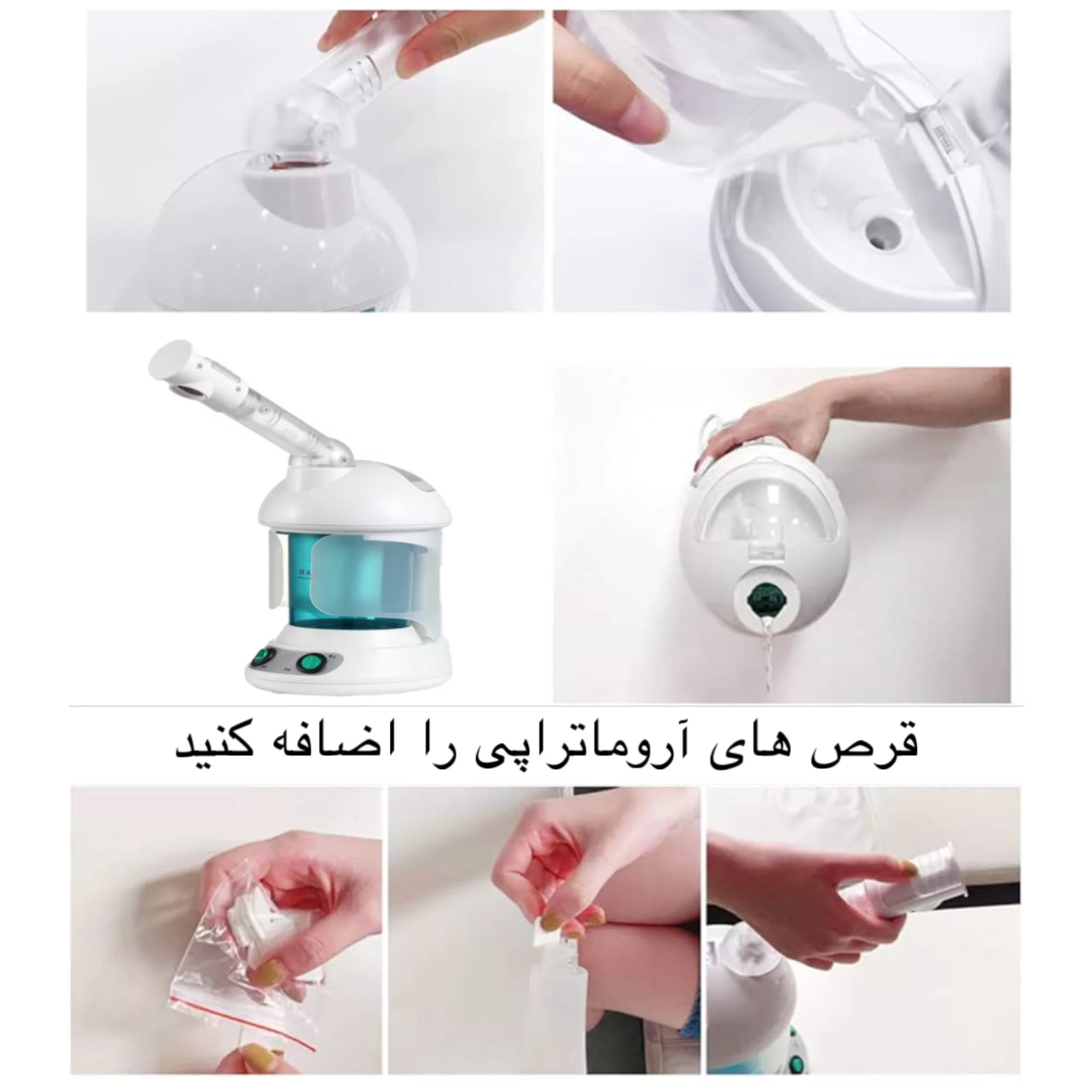 MA

قرص های آروماتراپی را اضافه کنید