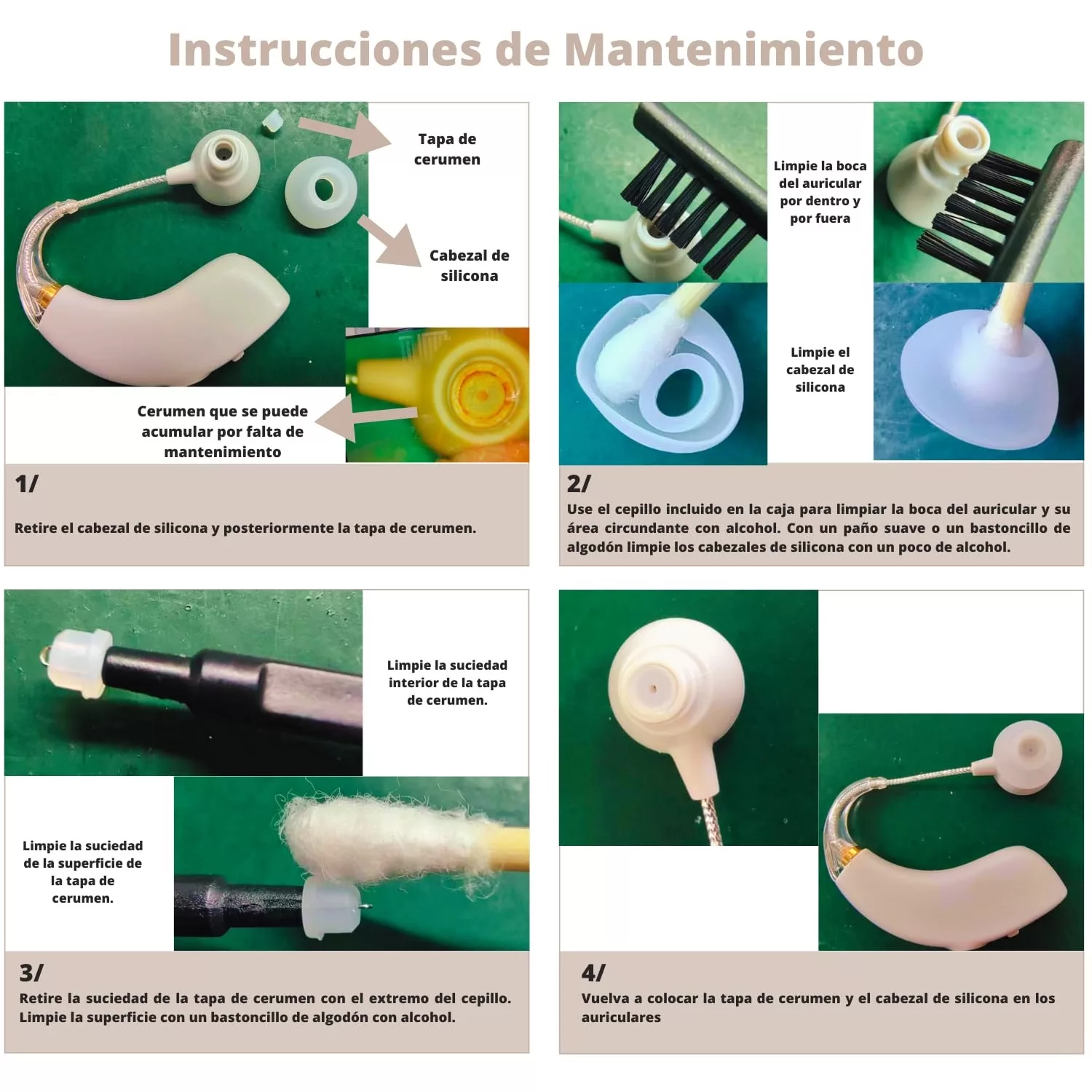 Instrucciones de Mantenimiento

Tapa de cerumen

Cabezal de silicona

Cerumen que se puede acumular por falta de mantenimiento

1/

Retire el cabezal de silicona y posteriormente la tapa de cerumen.

Limpie la boca del auricular por dentro y por fuera

Limpie el cabezal de silicona

2/

Use el cepillo incluido en la caja para limpiar la boca del auricular y su área circundante con alcohol. Con un paño suave o un bastoncillo de algodón limpie los cabezales de silicona con un poco de alcohol.

Limpie la suciedad interior de la tapa de cerumen.

Limpie la suciedad de la superficie de la tapa de cerumen.

3/

Retire la suciedad de la tapa de cerumen con el extremo del cepillo. Limpie la superficie con un bastoncillo de algodón con alcohol.

4/

Vuelva a colocar la tapa de cerumen y el cabezal de silicona en los auriculares