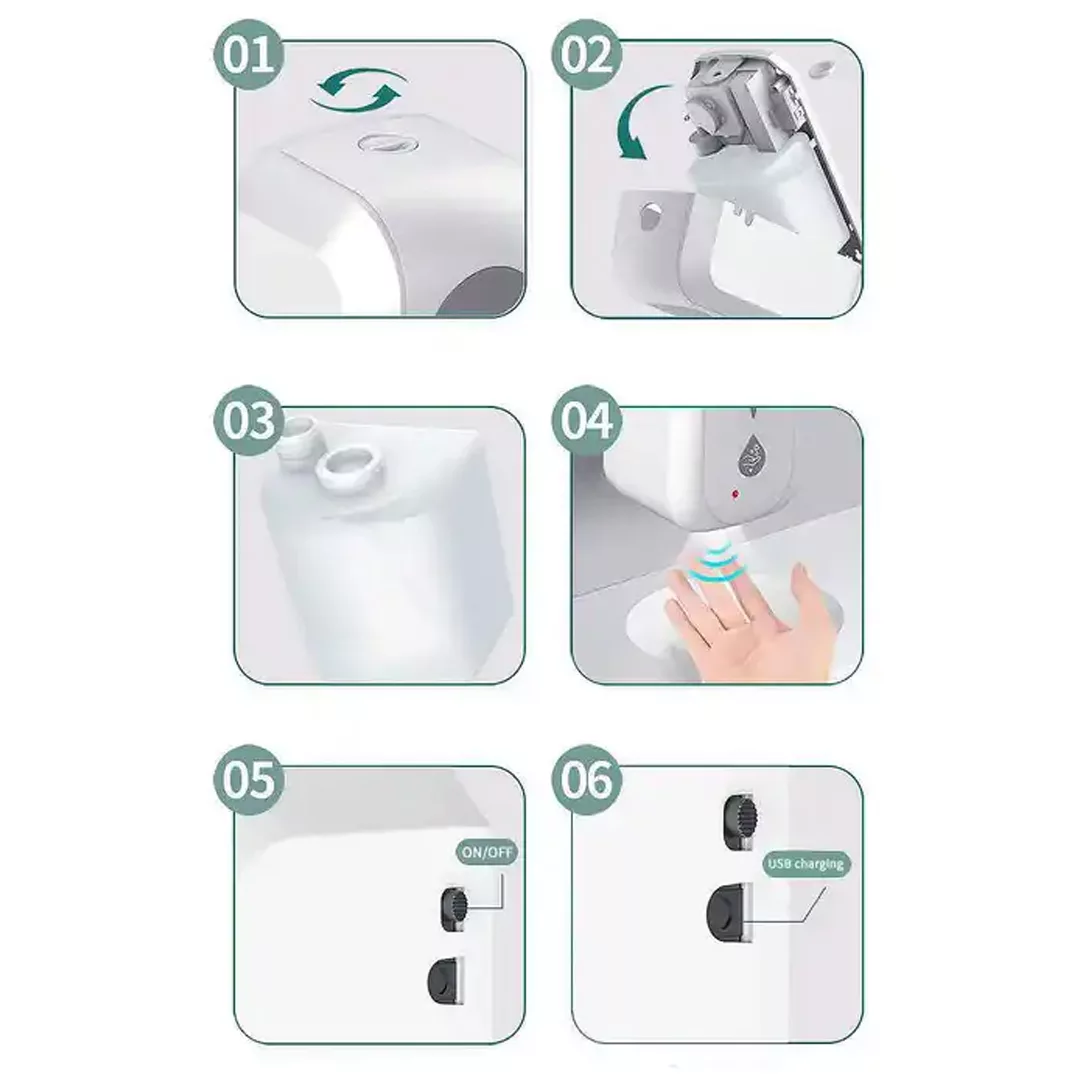 01

02

03

04

05

ON/OFF

06

USB charging