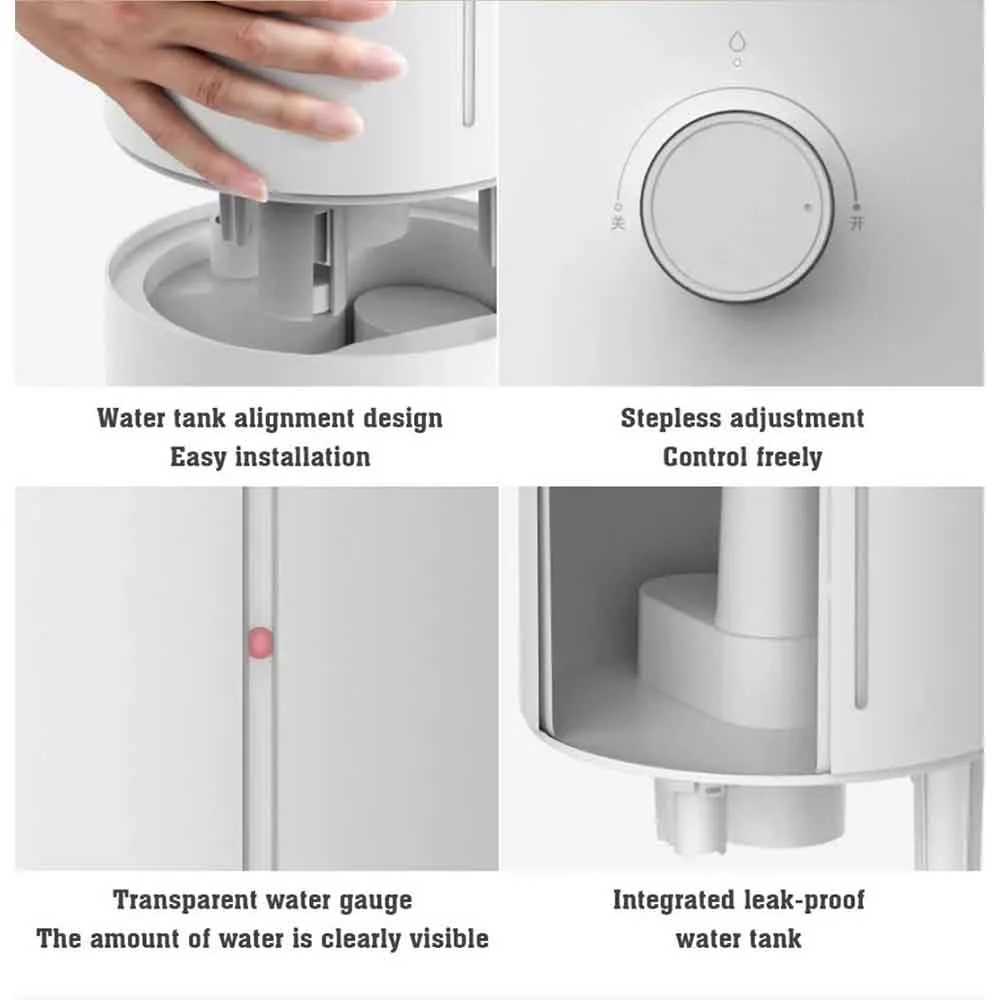 关

开

Water tank alignment design
Easy installation

Stepless adjustment
Control freely

Transparent water gauge
The amount of water is clearly visible

Integrated leak-proof
water tank