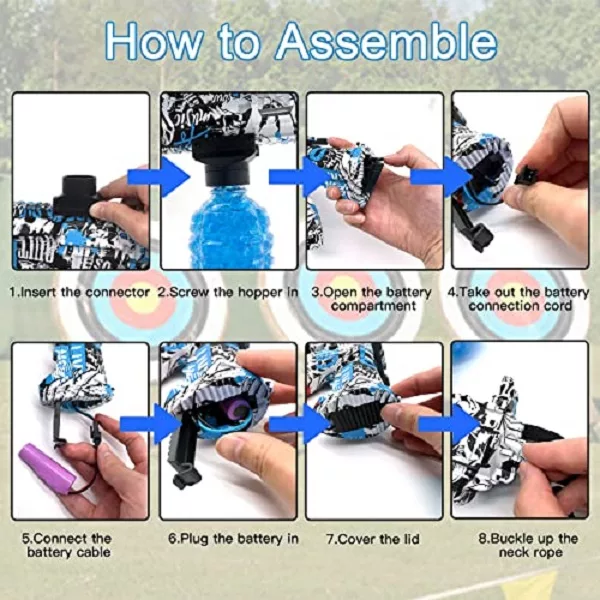 How to Assemble

1.Insert the connector

2.Screw the hopper in

3.Open the battery compartment

4.Take out the battery connection cord

5.Connect the battery cable

6.Plug the battery in

7.Cover the lid

8.Buckle up the neck rope