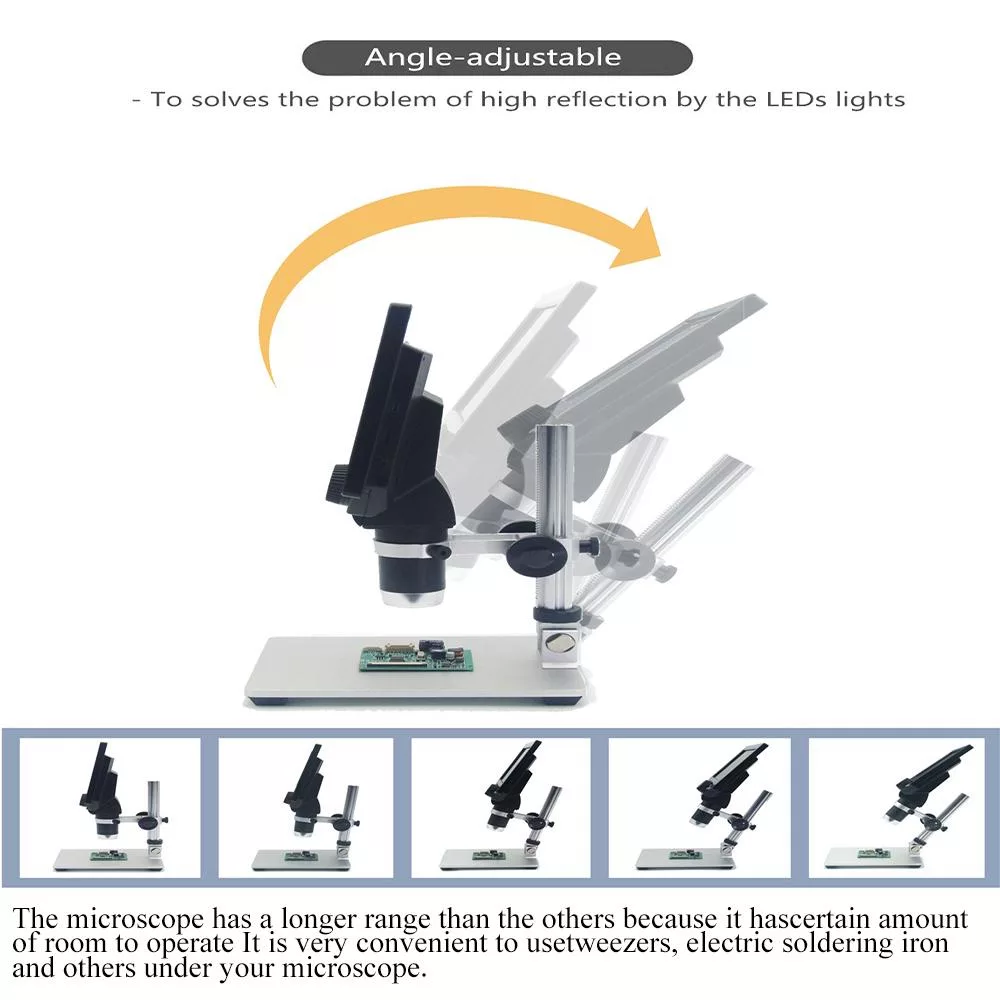 Angle-adjustable

- To solves the problem of high reflection by the LEDs lights

The microscope has a longer range than the others because it hascertain amount of room to operate It is very convenient to usetweezers, electric soldering iron and others under your microscope.