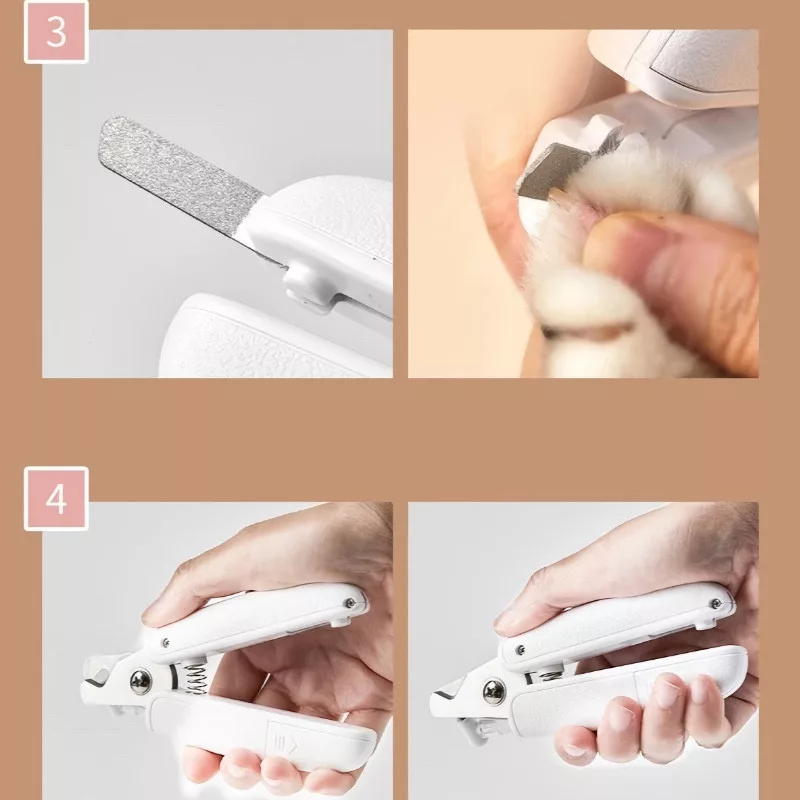 3

4