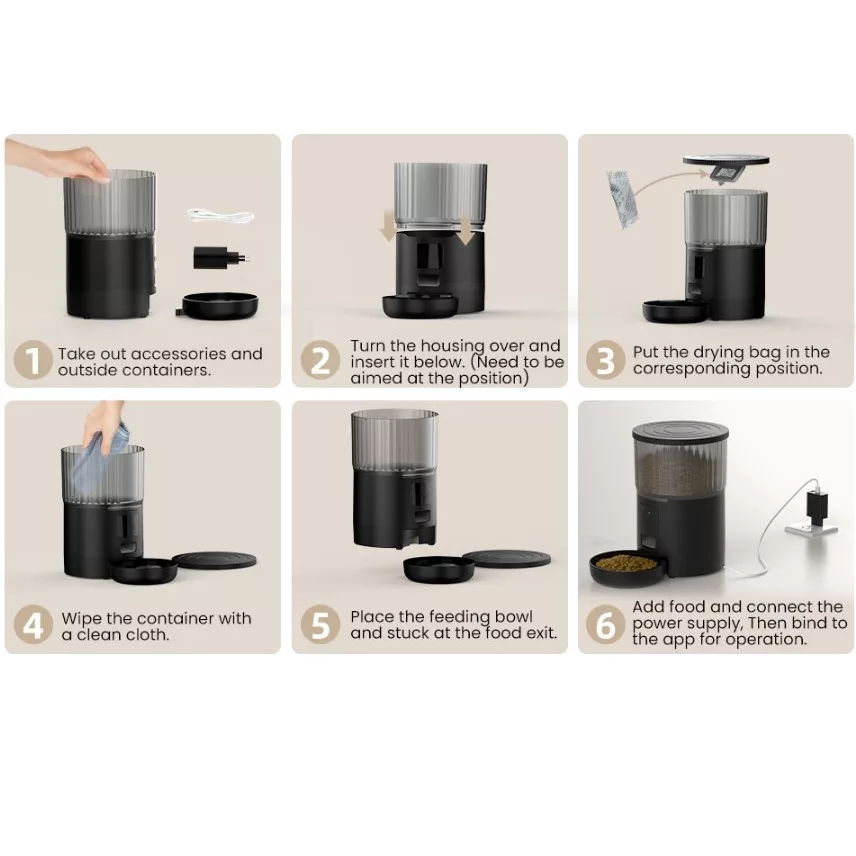 1 Take out accessories and outside containers.

2 Turn the housing over and insert it below. (Need to be aimed at the position)

3 Put the drying bag in the corresponding position.

4 Wipe the container with a clean cloth.

5 Place the feeding bowl and stuck at the food exit.

6 Add food and connect the power supply, Then bind to the app for operation.