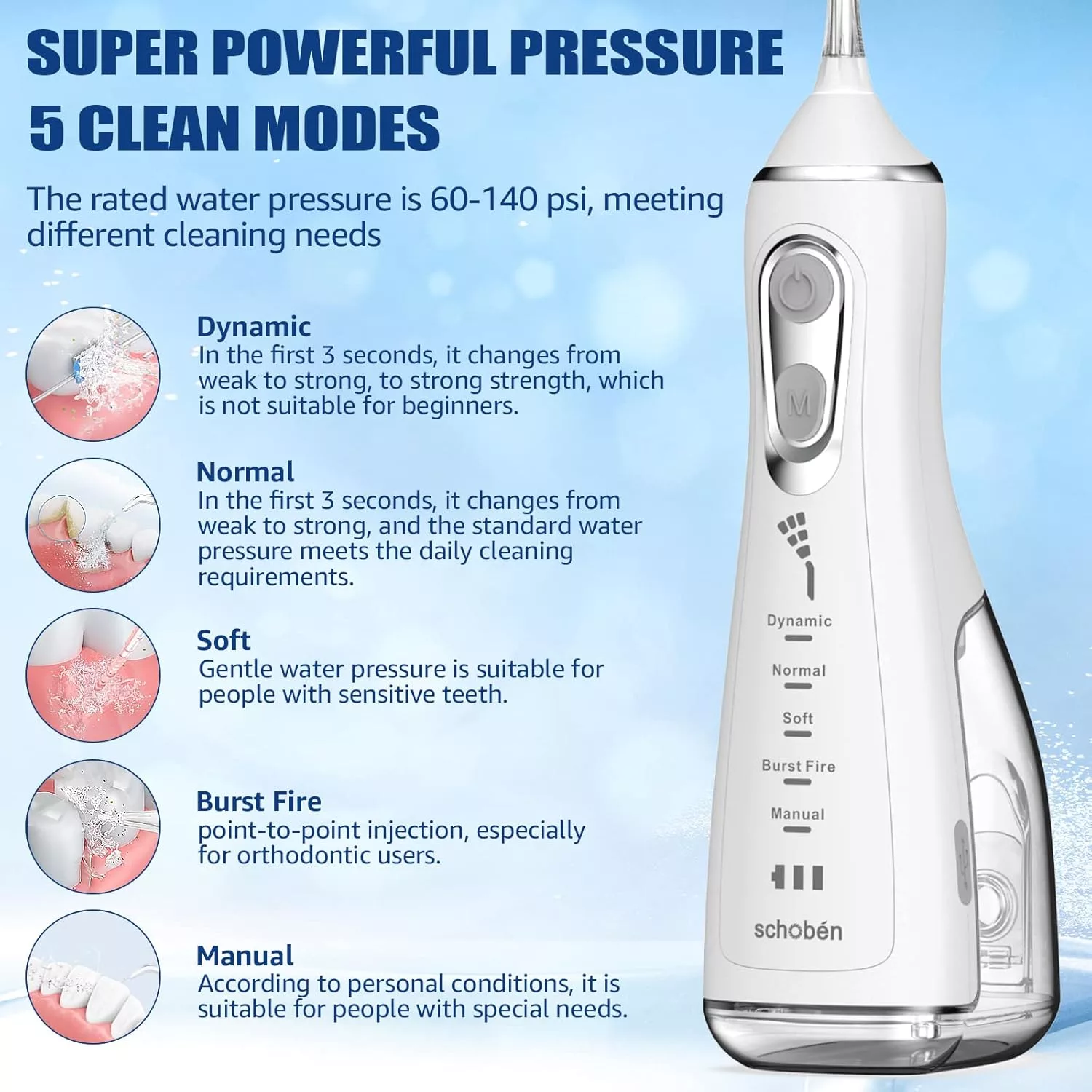 SUPER POWERFUL PRESSURE
5 CLEAN MODES

The rated water pressure is 60-140 psi, meeting different cleaning needs

Dynamic
In the first 3 seconds, it changes from weak to strong, to strong strength, which is not suitable for beginners.

Normal
In the first 3 seconds, it changes from weak to strong, and the standard water pressure meets the daily cleaning requirements.

Soft
Gentle water pressure is suitable for people with sensitive teeth.

Burst Fire
point-to-point injection, especially for orthodontic users.

Manual
According to personal conditions, it is suitable for people with special needs.

M

Dynamic
Normal
Soft
Burst Fire
Manual

schobén