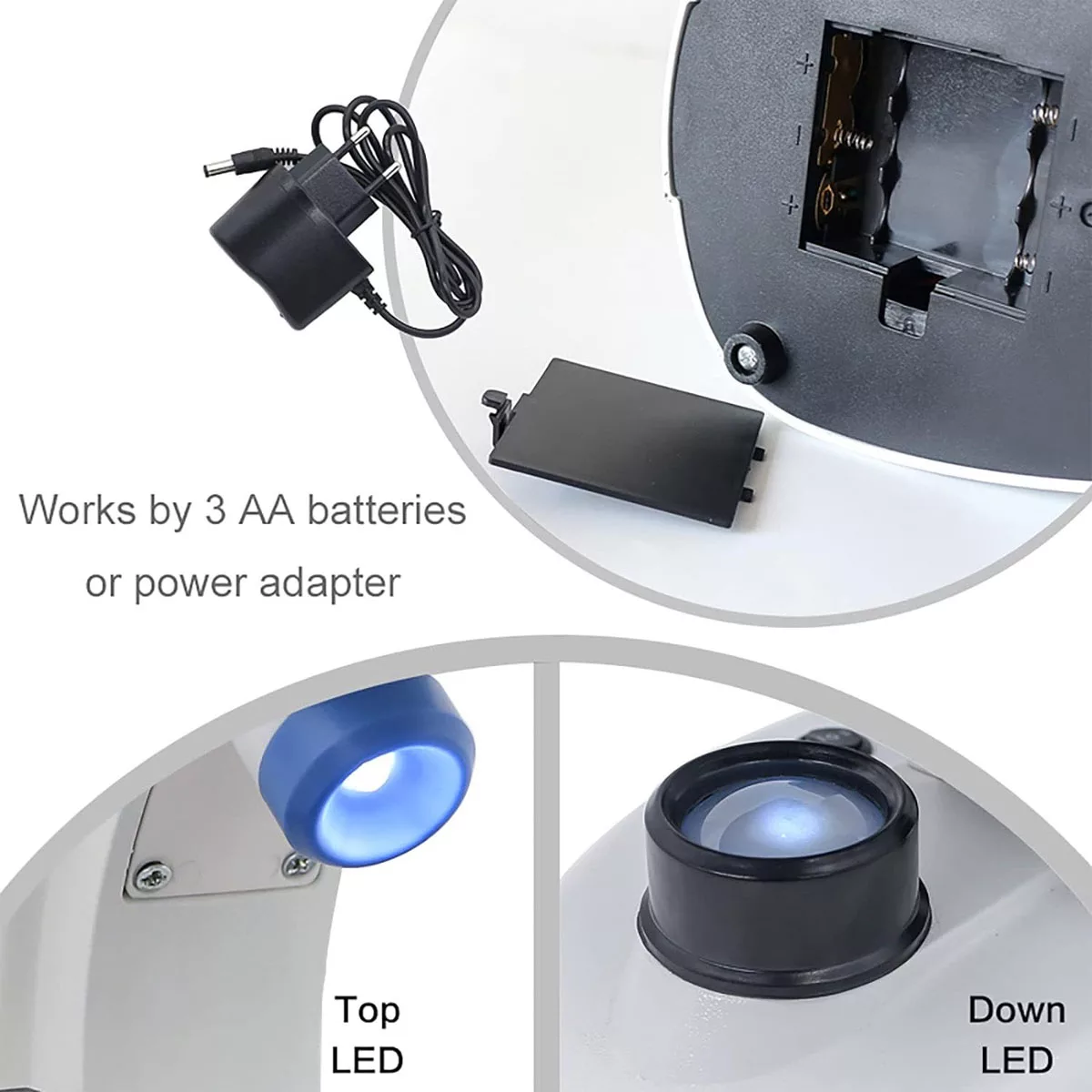 Works by 3 AA batteries or power adapter

Top LED

Down LED