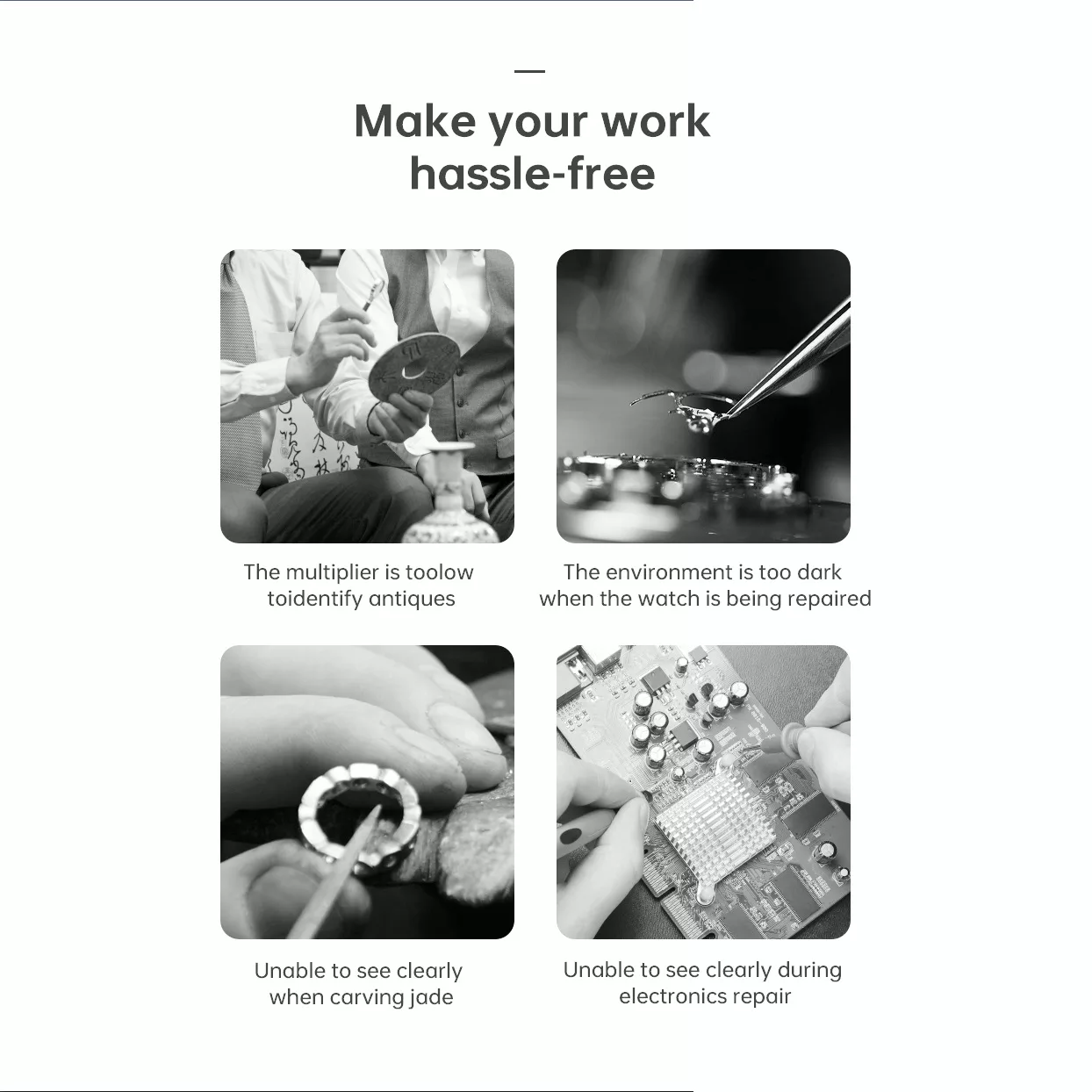 Make your work hassle-free

The multiplier is toolow toidentify antiques

The environment is too dark when the watch is being repaired

Unable to see clearly when carving jade

Unable to see clearly during electronics repair