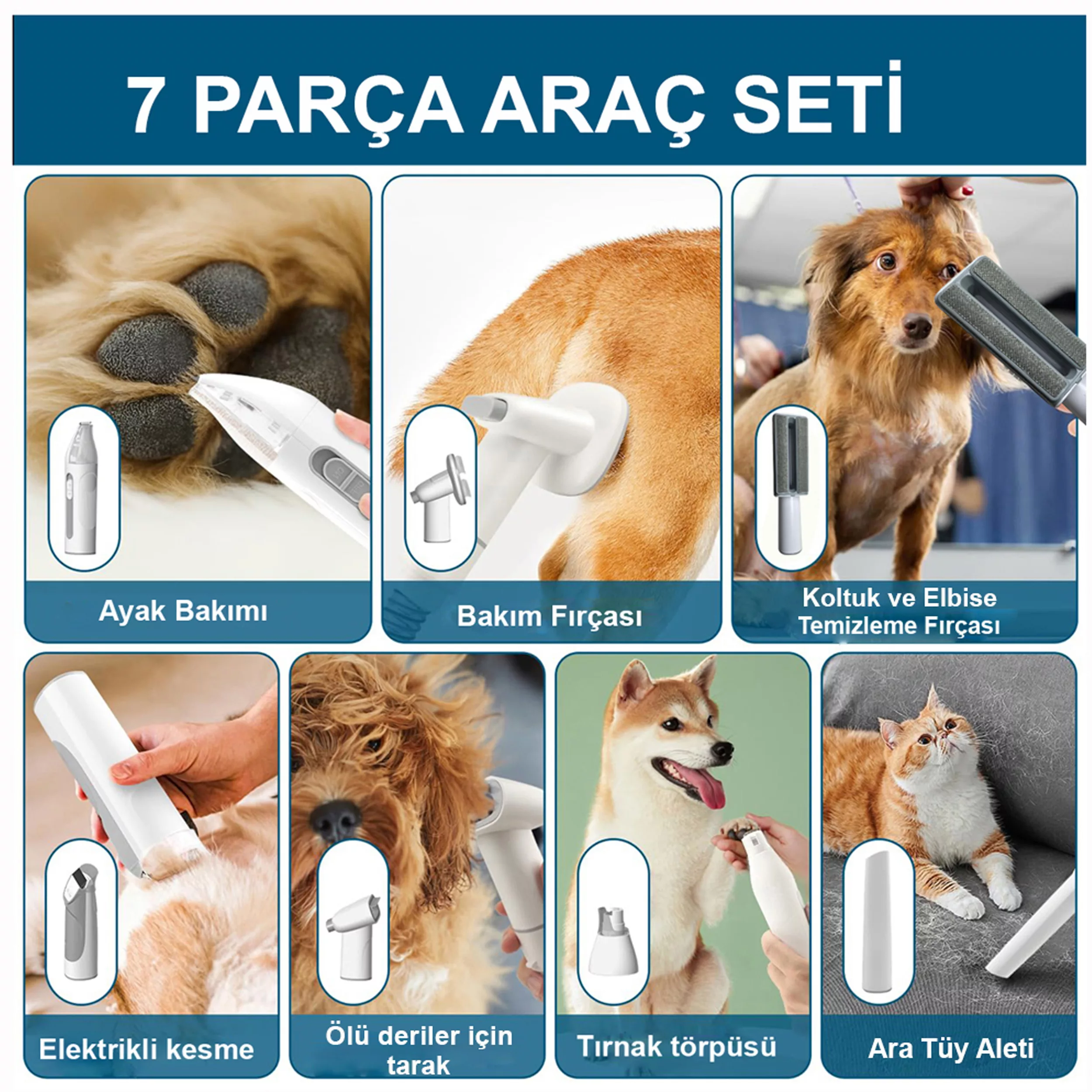 7 PARÇA ARAÇ SETİ

Ayak Bakımı

Bakım Fırçası

Koltuk ve Elbise Temizleme Fırçası

Elektrikli kesme

Ölü deriler için tarak

Tırnak törpüsü

Ara Tüy Aleti