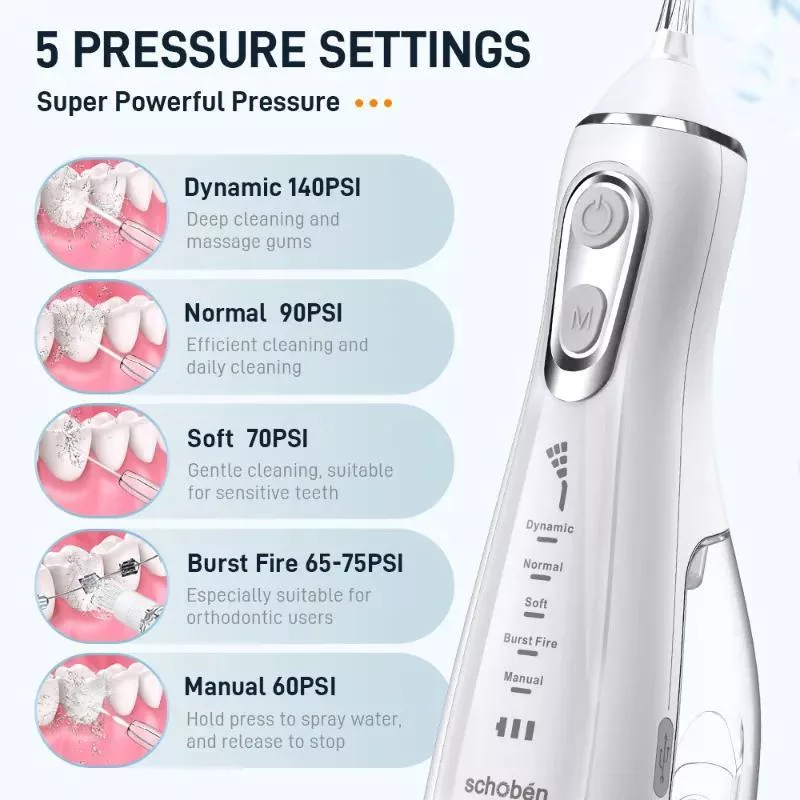 5 PRESSURE SETTINGS

Super Powerful Pressure

Dynamic 140PSI
Deep cleaning and massage gums

Normal 90PSI
Efficient cleaning and daily cleaning

Soft 70PSI
Gentle cleaning, suitable for sensitive teeth

Burst Fire 65-75PSI
Especially suitable for orthodontic users

Manual 60PSI
Hold press to spray water, and release to stop

M

Dynamic
Normal
Soft
Burst Fire
Manual

schobén