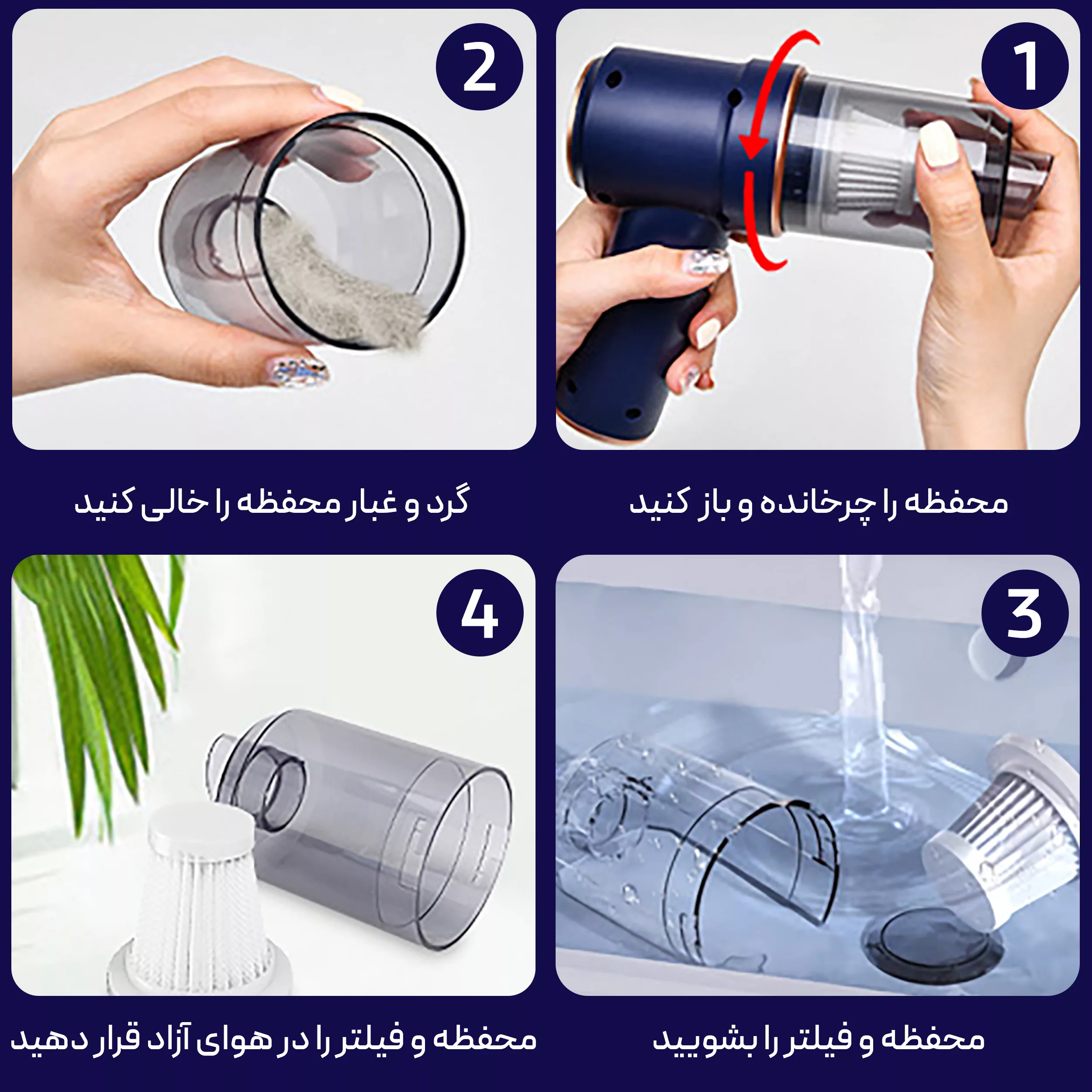 1

محفظه را چرخانده و باز کنید

2

گرد و غبار محفظه را خالی کنید

3

محفظه و فیلتر را بشویید

4

محفظه و فیلتر را در هوای آزاد قرار دهید