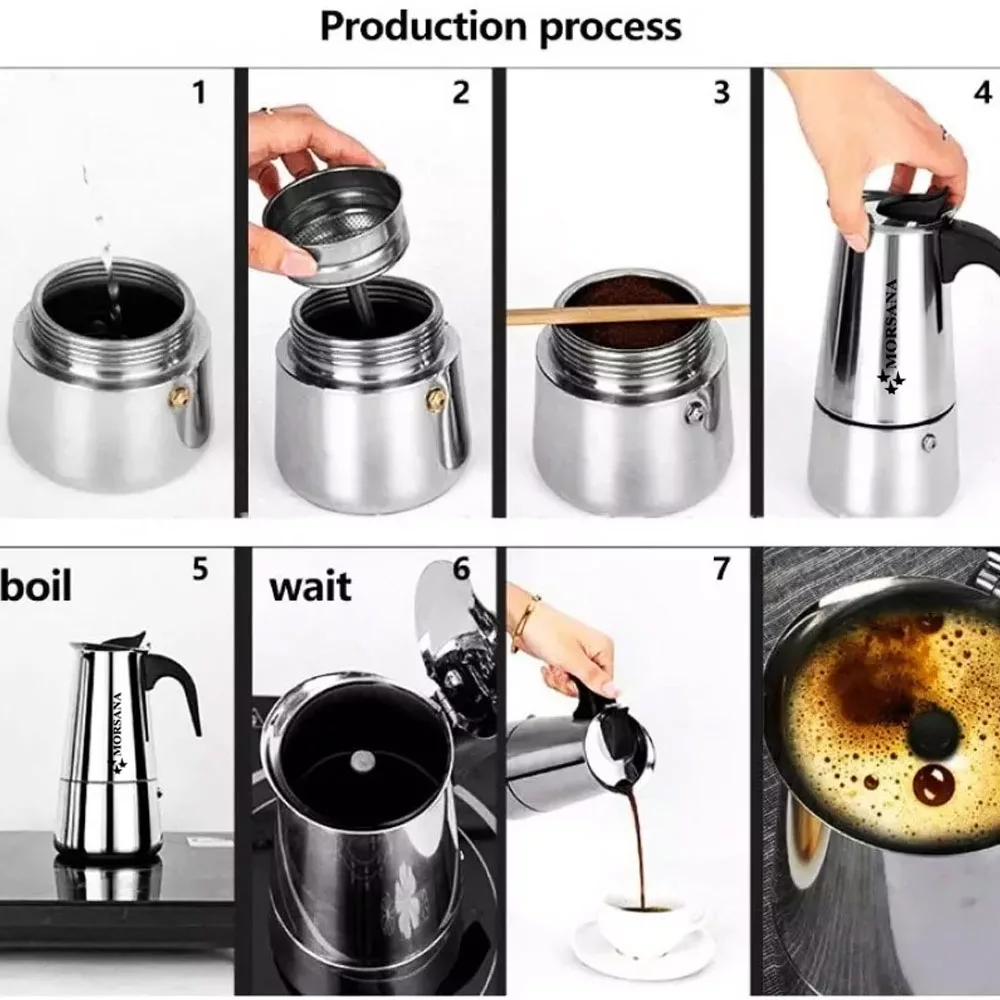 Production process

1

2

3

4
MORSANA

boil 5
MORSANA

wait 6

7