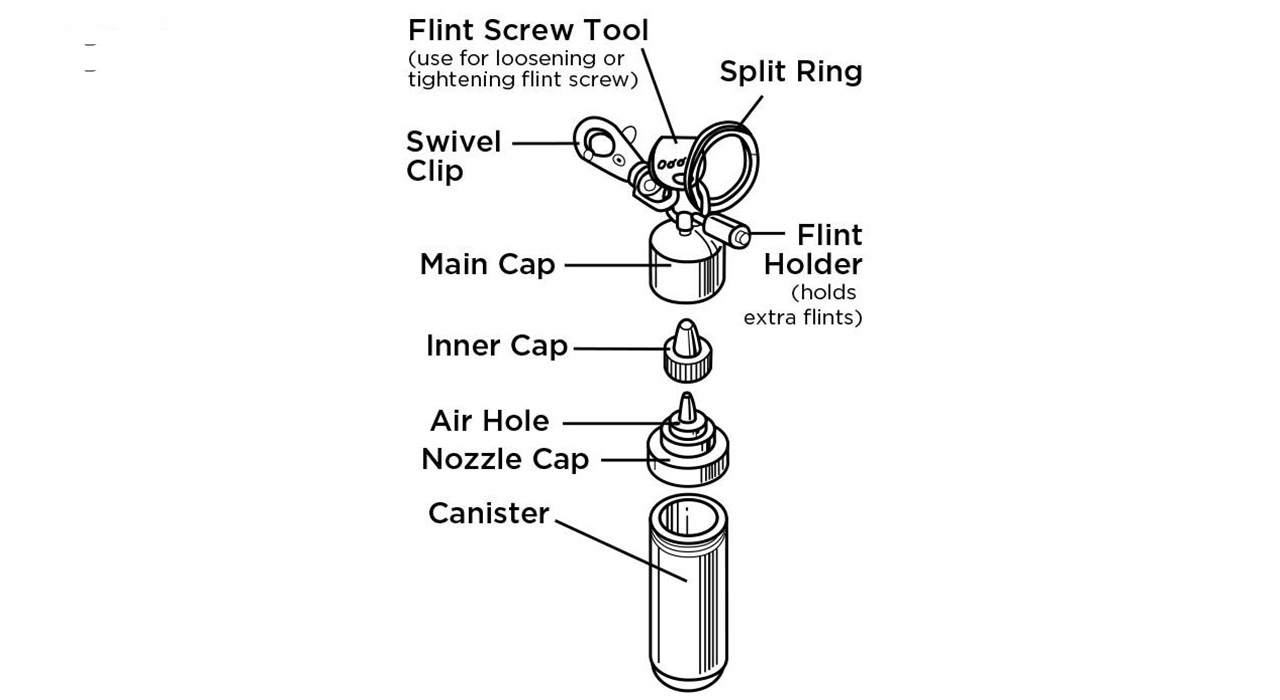 Flint Screw Tool
(use for loosening or tightening flint screw)

Split Ring

Swivel Clip

Flint Holder
(holds extra flints)

Main Cap

Inner Cap

Air Hole

Nozzle Cap

Canister